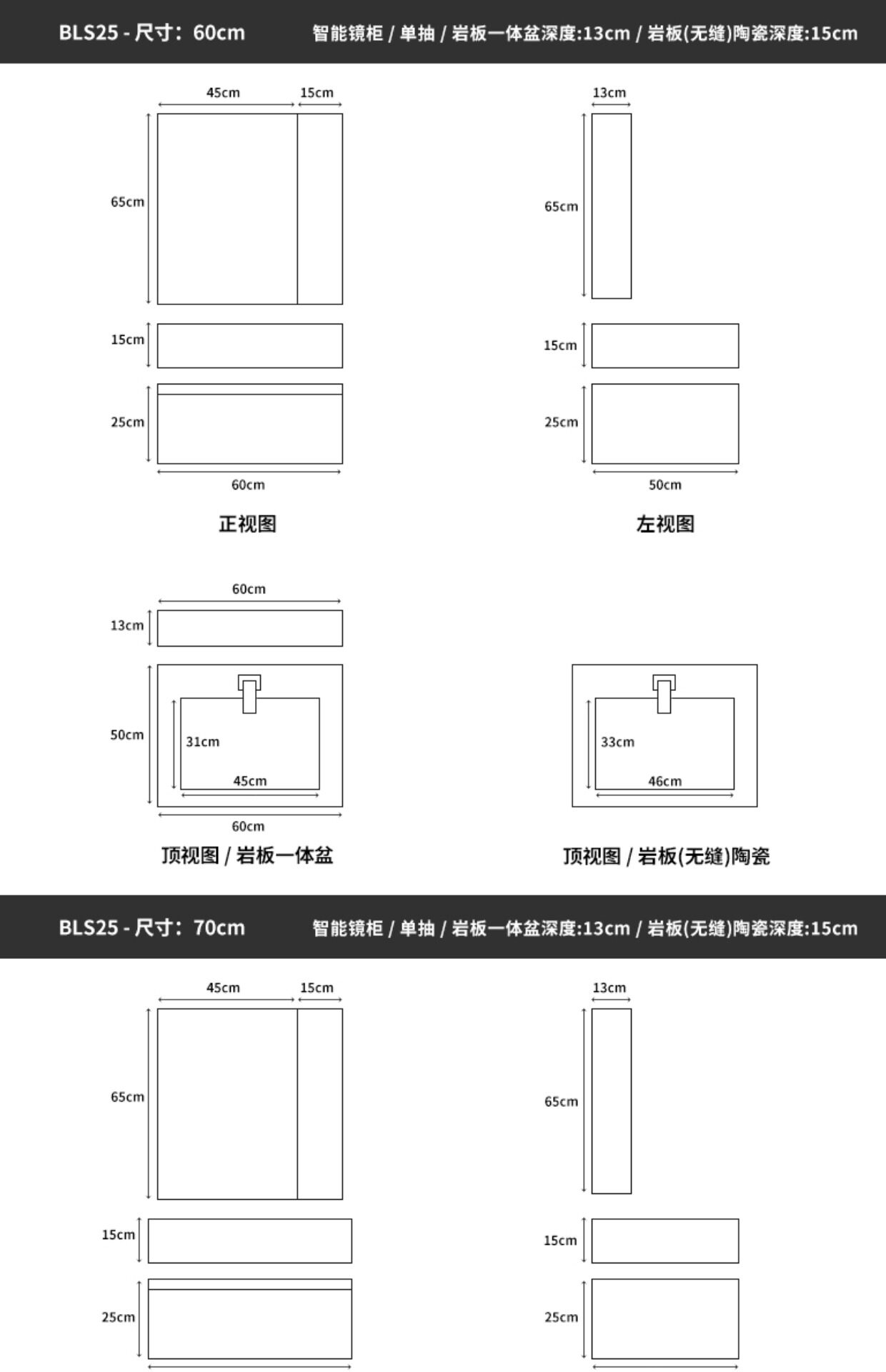 BLS25 - 尺寸：60cm

智能镜柜 / 单抽 / 岩板一体盆深度:13cm / 岩板(无缝)陶瓷深度:15cm

45cm 15cm

65cm

15cm

25cm

60cm

正视图

13cm

65cm

15cm

25cm

50cm

左视图

60cm

13cm

50cm

31cm

45cm

60cm

顶视图 / 岩板一体盆

33cm

46cm

顶视图 / 岩板(无缝)陶瓷

BLS25 - 尺寸：70cm

智能镜柜 / 单抽 / 岩板一体盆深度:13cm / 岩板(无缝)陶瓷深度:15cm

45cm 15cm

65cm

15cm

25cm

13cm

65cm

15cm

25cm