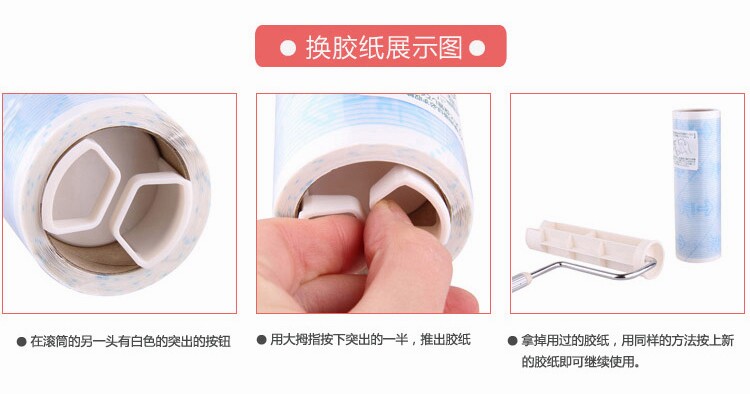 ● 换胶纸展示图 ●

● 在滚筒的另一头有白色的突出的按钮

● 用大拇指按下突出的一半，推出胶纸

● 拿掉用过的胶纸，用同样的方法按上新的胶纸即可继续使用。