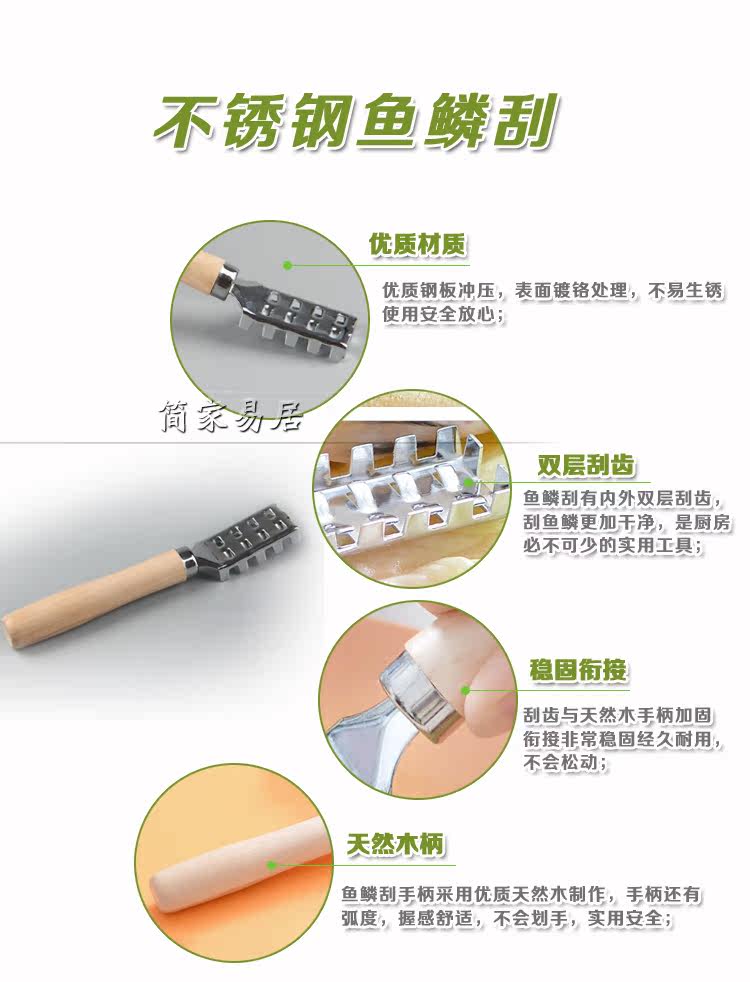 不锈钢鱼鳞刮

优质材质

优质钢板冲压，表面镀铬处理，不易生锈使用安全放心；

简家易居

双层刮齿

鱼鳞刮有内外双层刮齿，刮鱼鳞更加干净，是厨房必不可少的实用工具；

稳固衔接

刮齿与天然木手柄加固衔接非常稳固经久耐用，不会松动；

天然木柄

鱼鳞刮手柄采用优质天然木制作，手柄还有弧度，握感舒适，不会划手，实用安全；