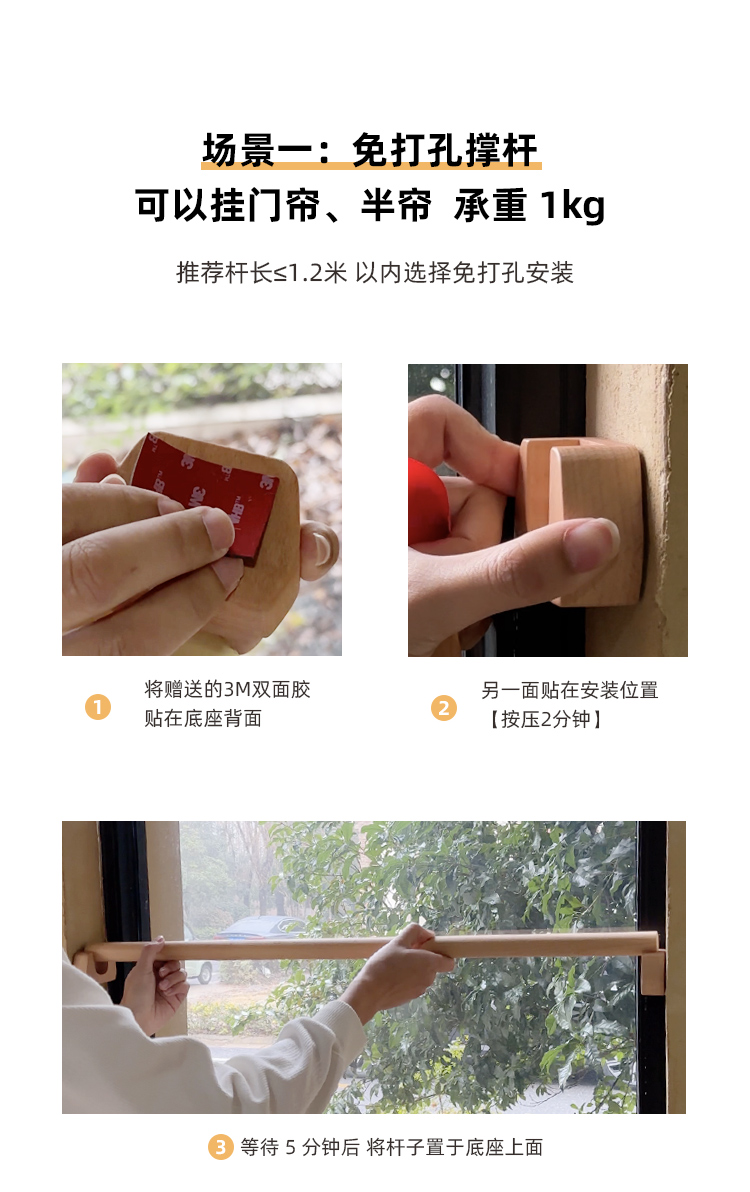 场景一：免打孔撑杆
可以挂门帘、半帘 承重 1kg

推荐杆长≤1.2米 以内选择免打孔安装

3M 3M

1 将赠送的3M双面胶贴在底座背面

2 另一面贴在安装位置【按压2分钟】

3 等待 5 分钟后 将杆子置于底座上面