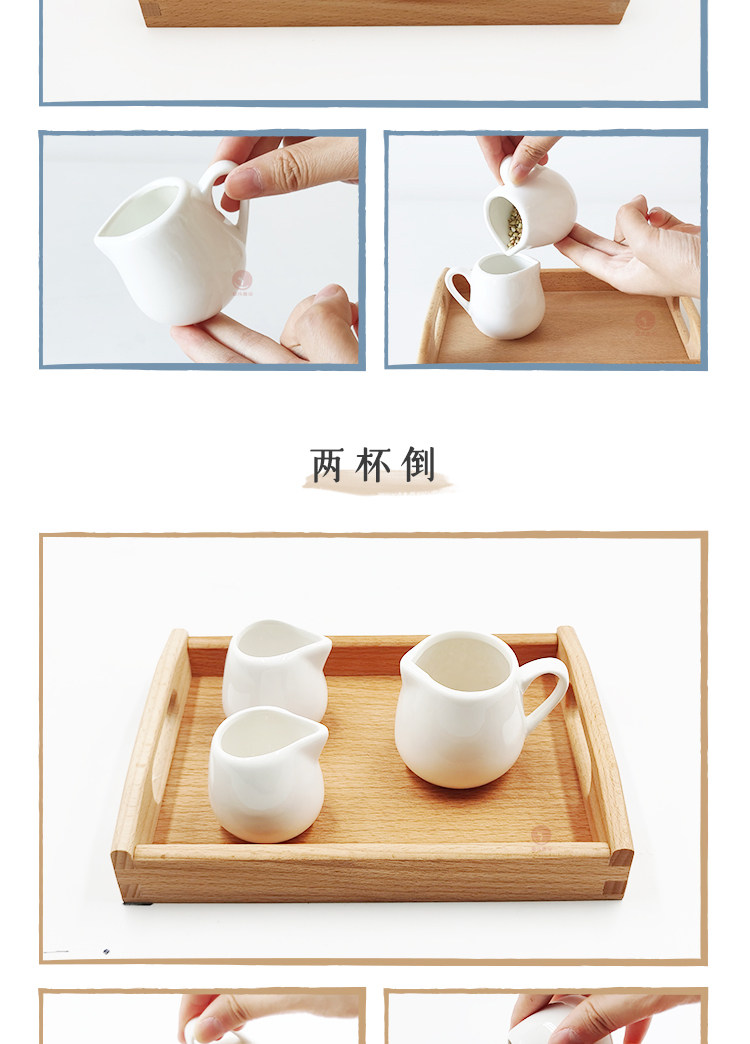 两杯倒