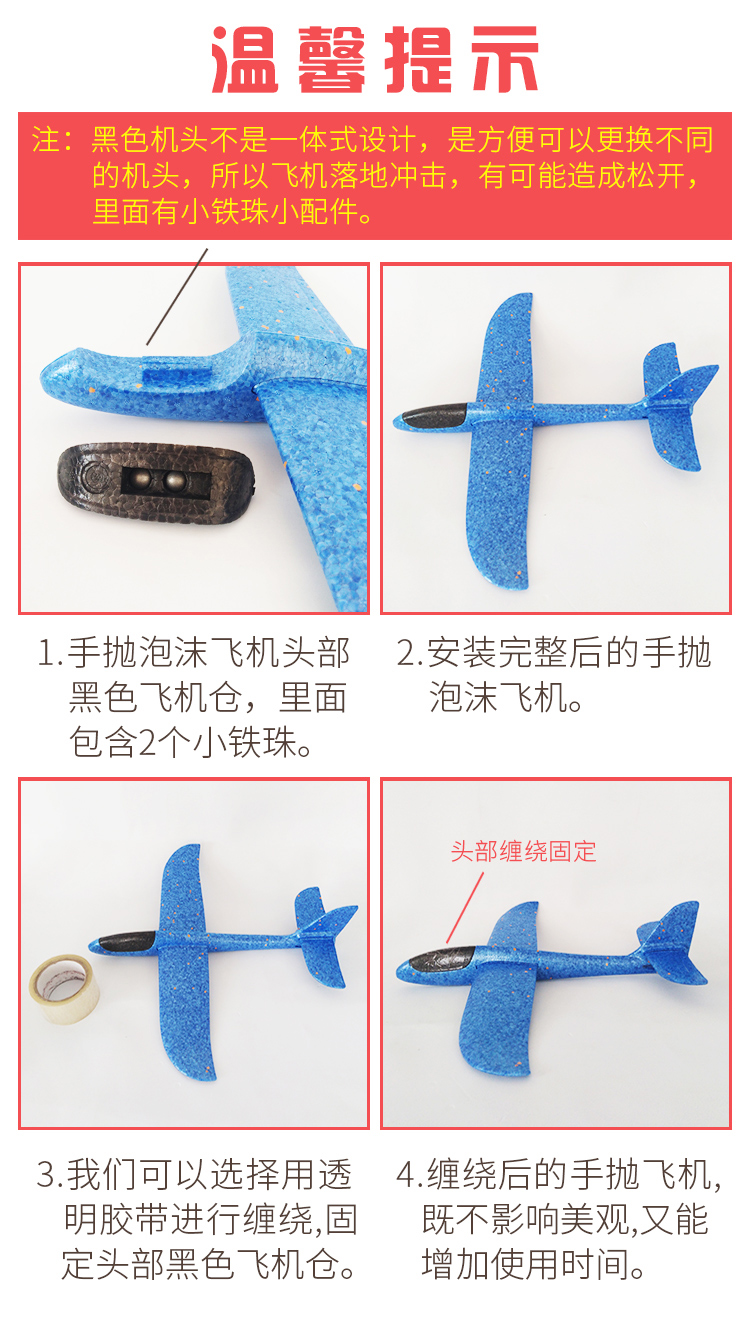 温馨提示

注：黑色机头不是一体式设计，是方便可以更换不同的机头，所以飞机落地冲击，有可能造成松开，里面有小铁珠小配件。

1.手抛泡沫飞机头部黑色飞机仓，里面包含2个小铁珠。

2.安装完整后的手抛泡沫飞机。

头部缠绕固定

3.我们可以选择用透明胶带进行缠绕,固定头部黑色飞机仓。

4.缠绕后的手抛飞机,既不影响美观,又能增加使用时间。