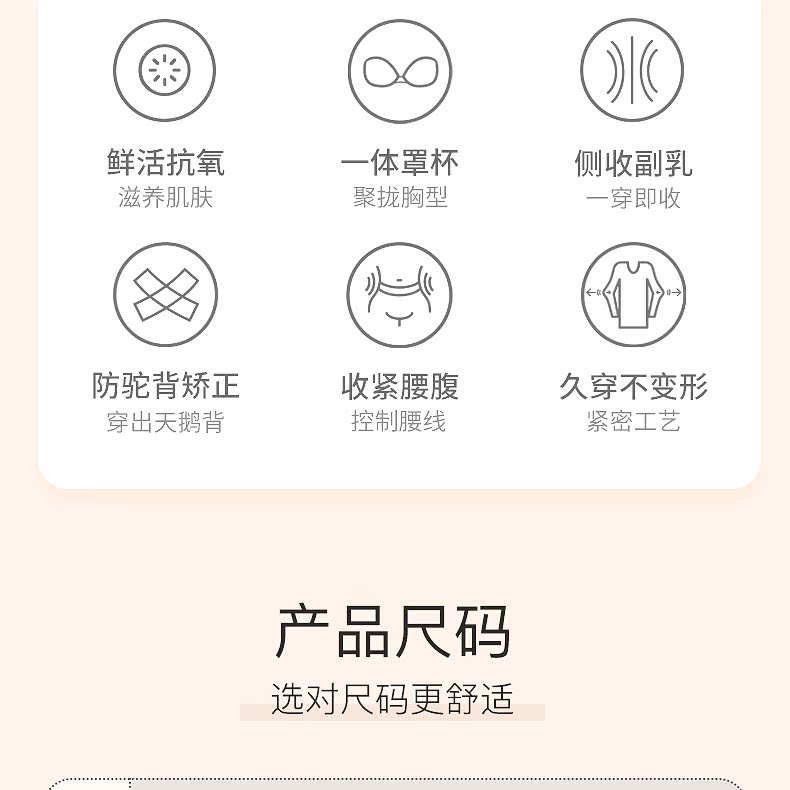 鲜活抗氧
滋养肌肤

一体罩杯
聚拢胸型

侧收副乳
一穿即收

防驼背矫正
穿出天鹅背

收紧腰腹
控制腰线

久穿不变形
紧密工艺

产品尺码

选对尺码更舒适