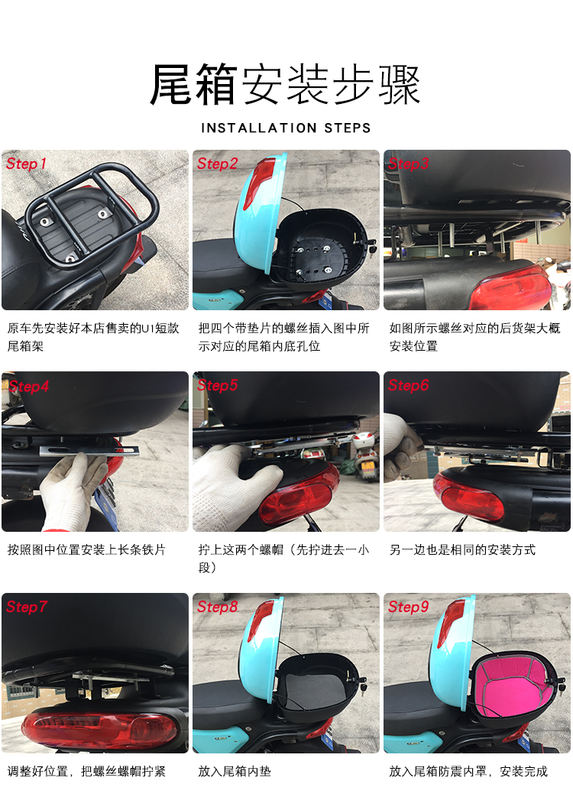 尾箱安装步骤

INSTALLATION STEPS

Step1

原车先安装好本店售卖的U1短款尾箱架

Step2

把四个带垫片的螺丝插入图中所示对应的尾箱内底孔位

Step3

如图所示螺丝对应的后货架大概安装位置

Step4

按照图中位置安装上长条铁片

Step5

拧上这两个螺帽（先拧进去一小段）

Step6

另一边也是相同的安装方式

Step7

调整好位置，把螺丝螺帽拧紧

Step8

放入尾箱内垫

Step9

放入尾箱防震内罩，安装完成