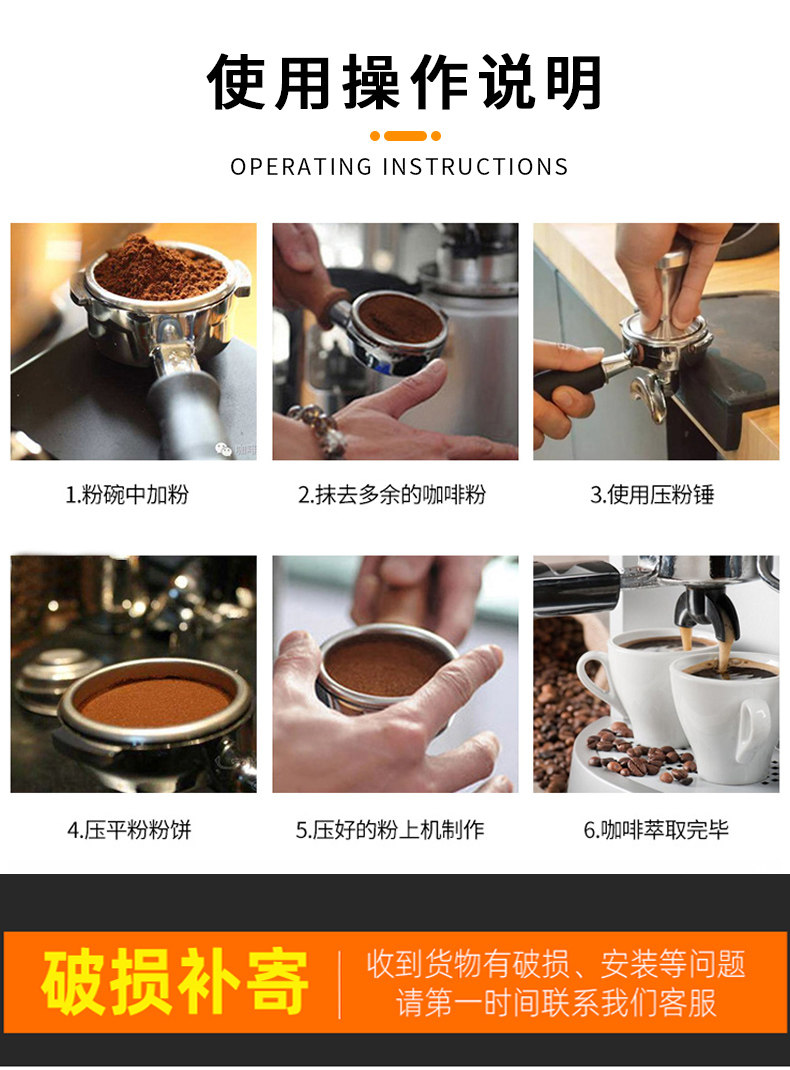 使用操作说明

OPERATING INSTRUCTIONS

1.粉碗中加粉

2.抹去多余的咖啡粉

3.使用压粉锤

4.压平粉粉饼

5.压好的粉上机制作

6.咖啡萃取完毕

破损补寄

收到货物有破损、安装等问题
请第一时间联系我们客服