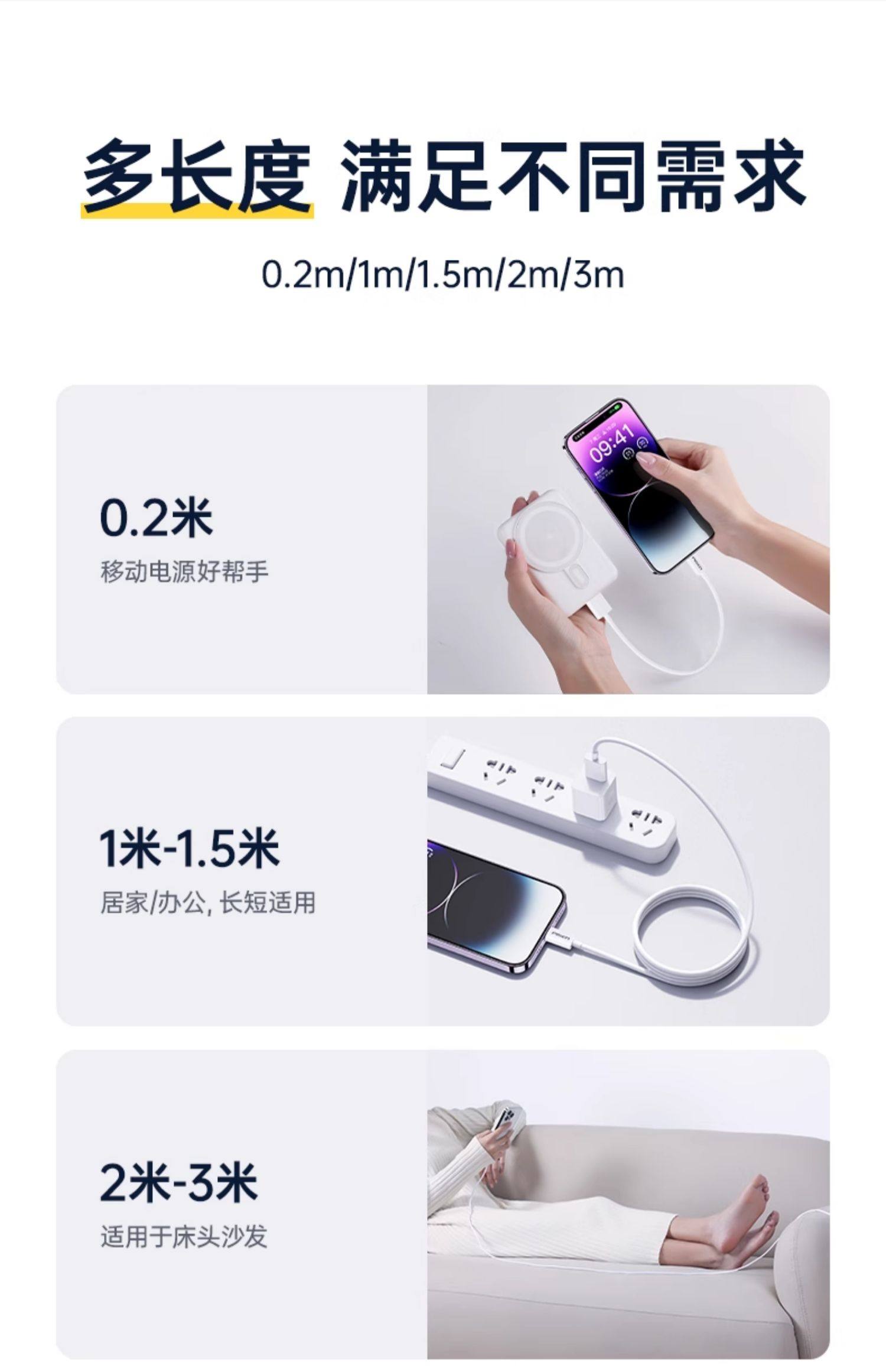 多长度 满足不同需求

0.2m/1m/1.5m/2m/3m

0.2米

移动电源好帮手

09:41

1米-1.5米

居家/办公, 长短适用

2米-3米

适用于床头沙发