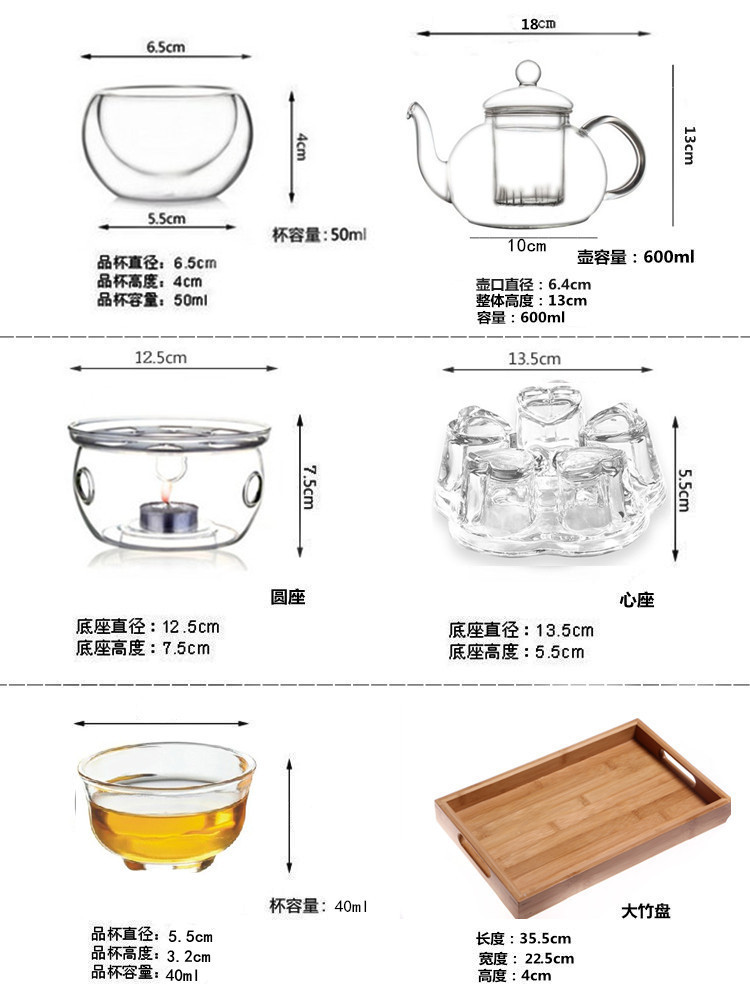 6.5cm

4cm

5.5cm

杯容量：50ml

品杯直径：6.5cm
品杯高度：4cm
品杯容量：50ml

18cm

13cm

10cm

壶容量：600ml

壶口直径：6.4cm
整体高度：13cm
容量：600ml

12.5cm

7.5cm

圆座

底座直径：12.5cm
底座高度：7.5cm

13.5cm

5.5cm

心座

底座直径：13.5cm
底座高度：5.5cm

杯容量：40ml

品杯直径：5.5cm
品杯高度：3.2cm
品杯容量：40ml

大竹盘

长度：35.5cm
宽度：22.5cm
高度：4cm