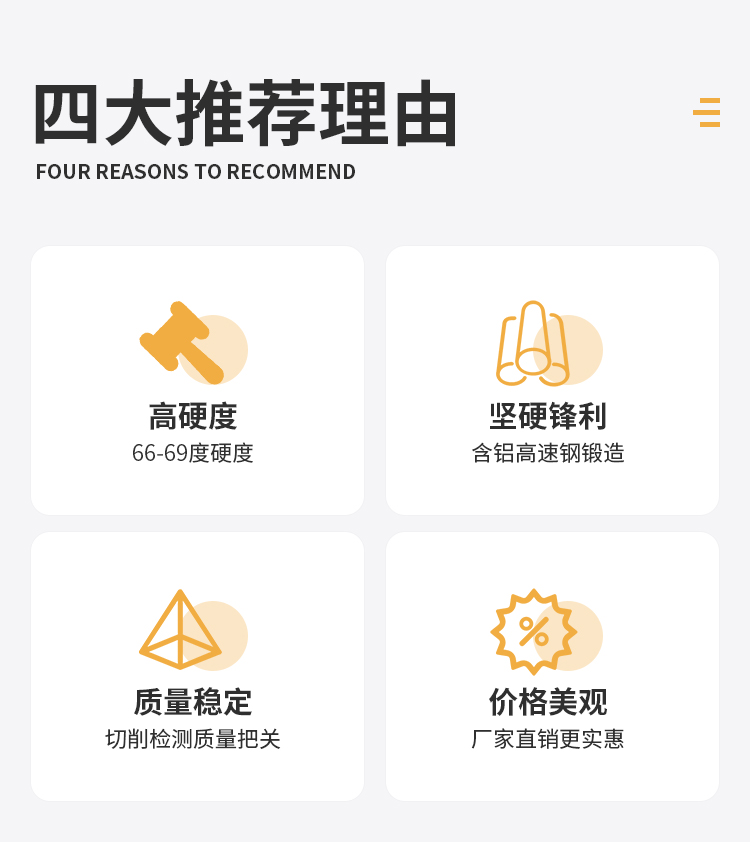 四大推荐理由
FOUR REASONS TO RECOMMEND

高硬度
66-69度硬度

坚硬锋利
含铝高速钢锻造

质量稳定
切削检测质量把关

价格美观
厂家直销更实惠