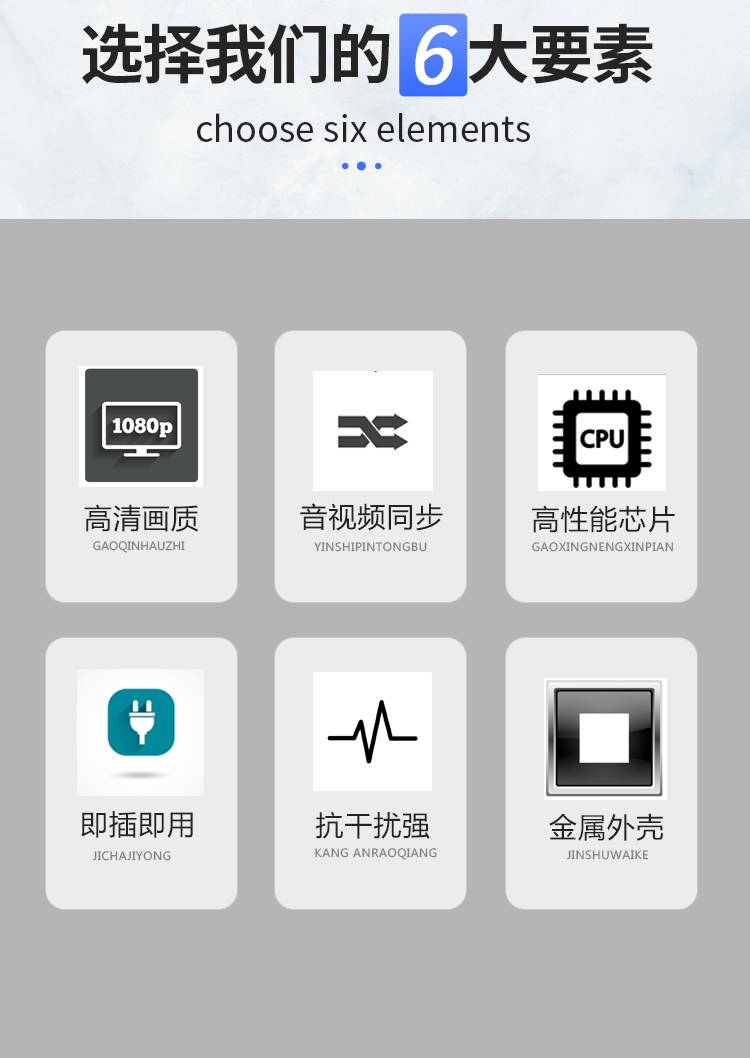 选择我们的6大要素

choose six elements

1080p

高清画质
GAOQINHAUZHI

音视频同步
YINSHIPINTONGBU

CPU

高性能芯片
GAOXINGNENGXINPIAN

即插即用
JICHAJIYONG

抗干扰强
KANG ANRAOQIANG

金属外壳
JINSHUWAIKE