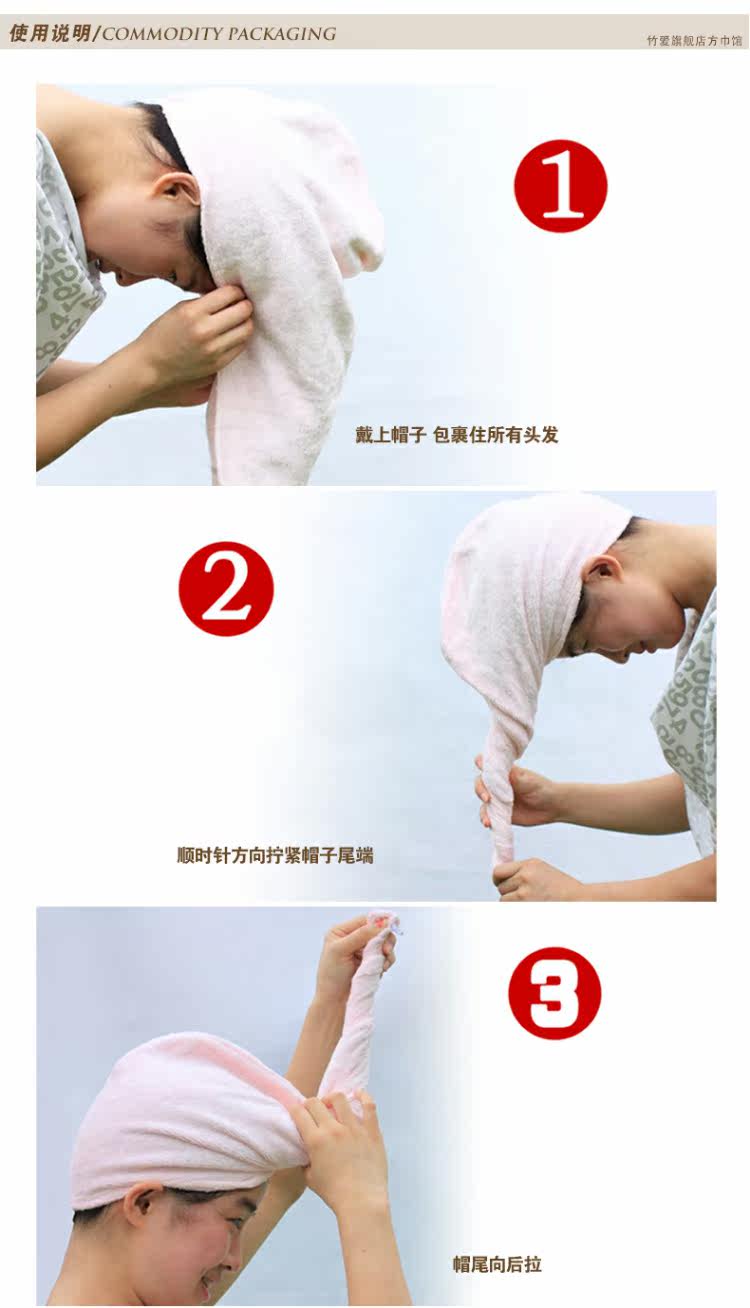 使用说明/COMMODITY PACKAGING

竹爱旗舰店方巾馆

1

戴上帽子 包裹住所有头发

2

顺时针方向拧紧帽子尾端

3

帽尾向后拉