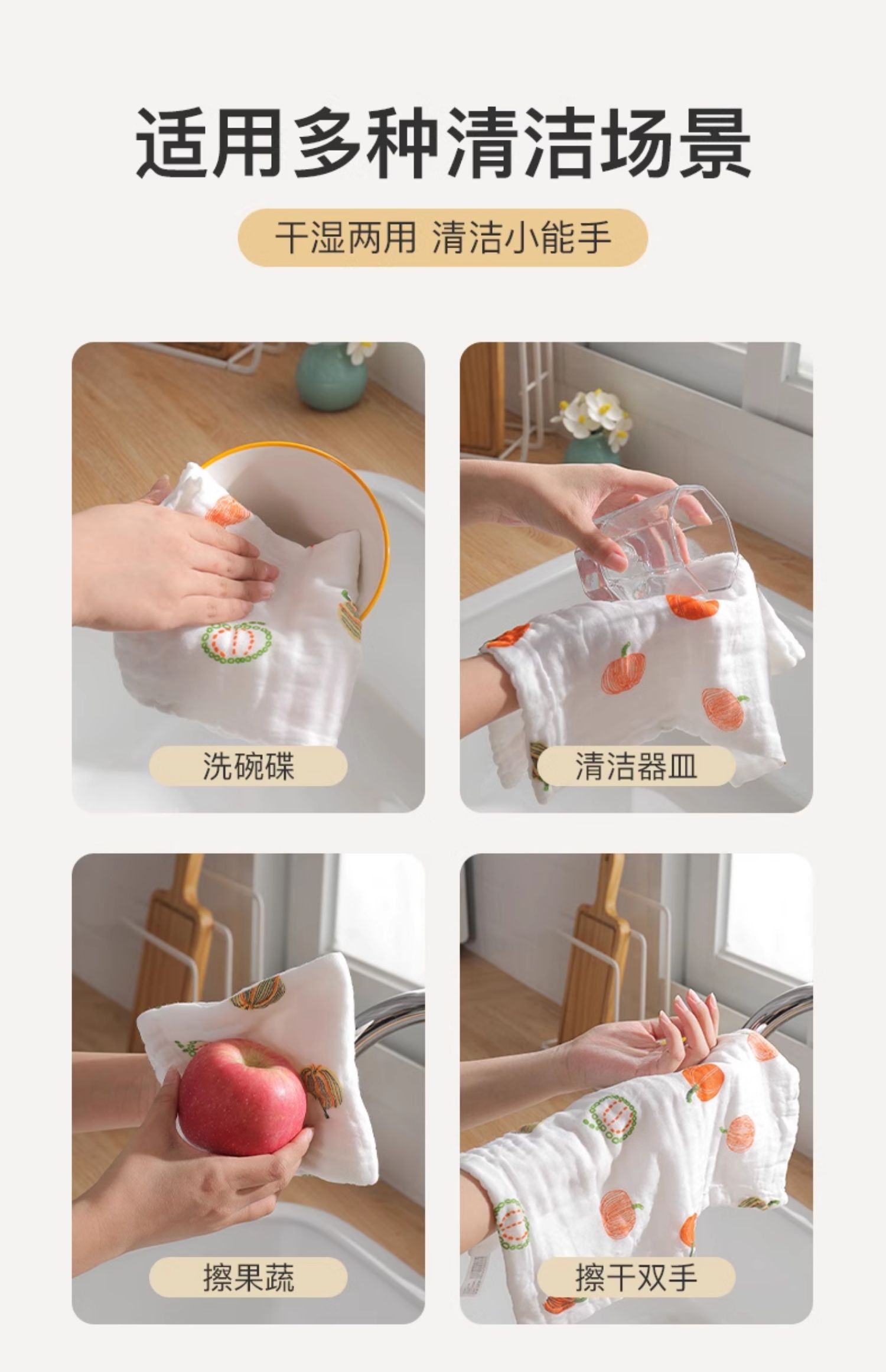 适用多种清洁场景

干湿两用 清洁小能手

洗碗碟

清洁器皿

擦果蔬

擦干双手