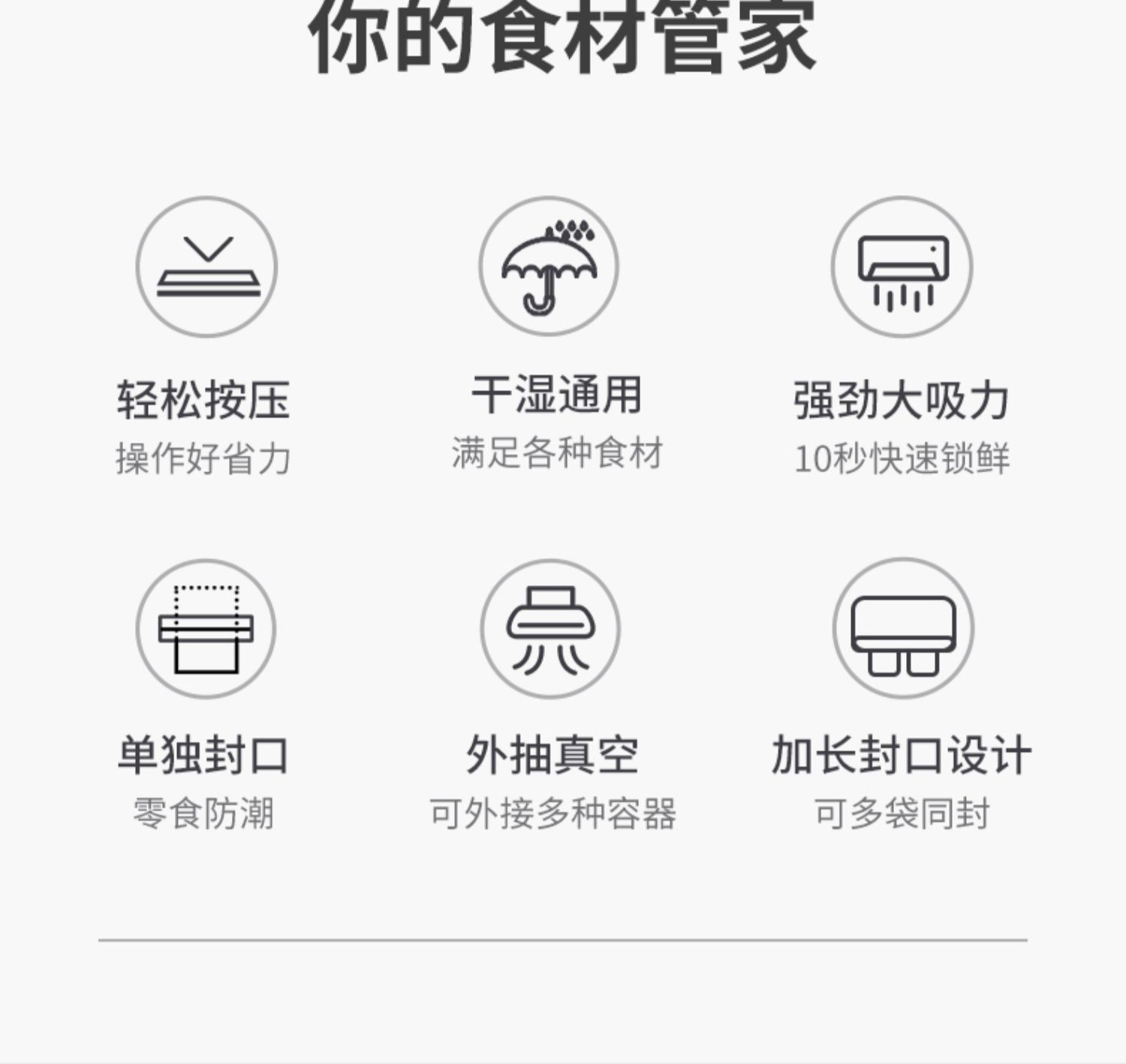 你的食材管家

轻松按压
操作好省力

干湿通用
满足各种食材

强劲大吸力
10秒快速锁鲜

单独封口
零食防潮

外抽真空
可外接多种容器

加长封口设计
可多袋同封