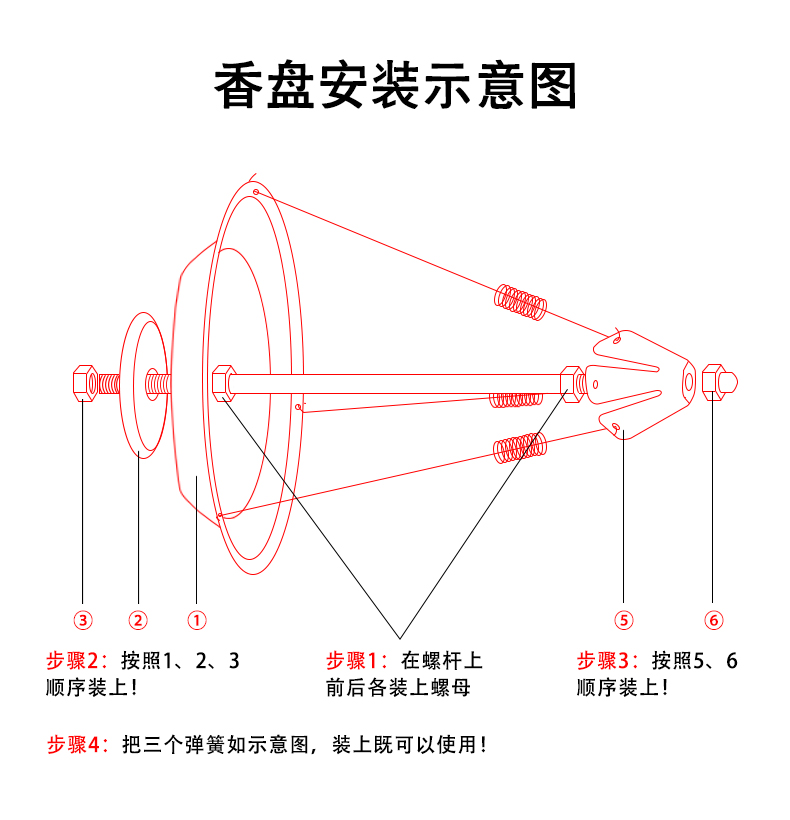 香盘安装示意图

③ ② ① ⑤ ⑥

步骤2：按照1、2、3顺序装上！

步骤1：在螺杆上前后各装上螺母

步骤3：按照5、6顺序装上！

步骤4：把三个弹簧如示意图，装上既可以使用！