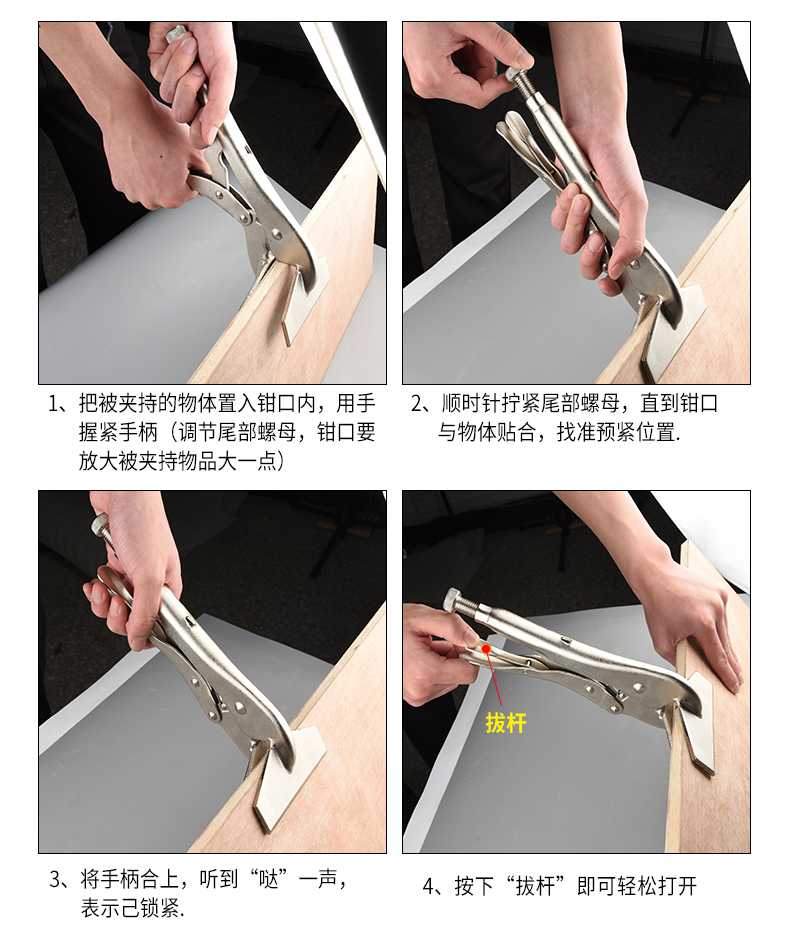 1、把被夹持的物体置入钳口内，用手握紧手柄（调节尾部螺母，钳口要放大被夹持物品大一点）

2、顺时针拧紧尾部螺母，直到钳口与物体贴合，找准预紧位置.

拔杆

3、将手柄合上，听到“哒”一声，表示己锁紧.

4、按下“拔杆”即可轻松打开