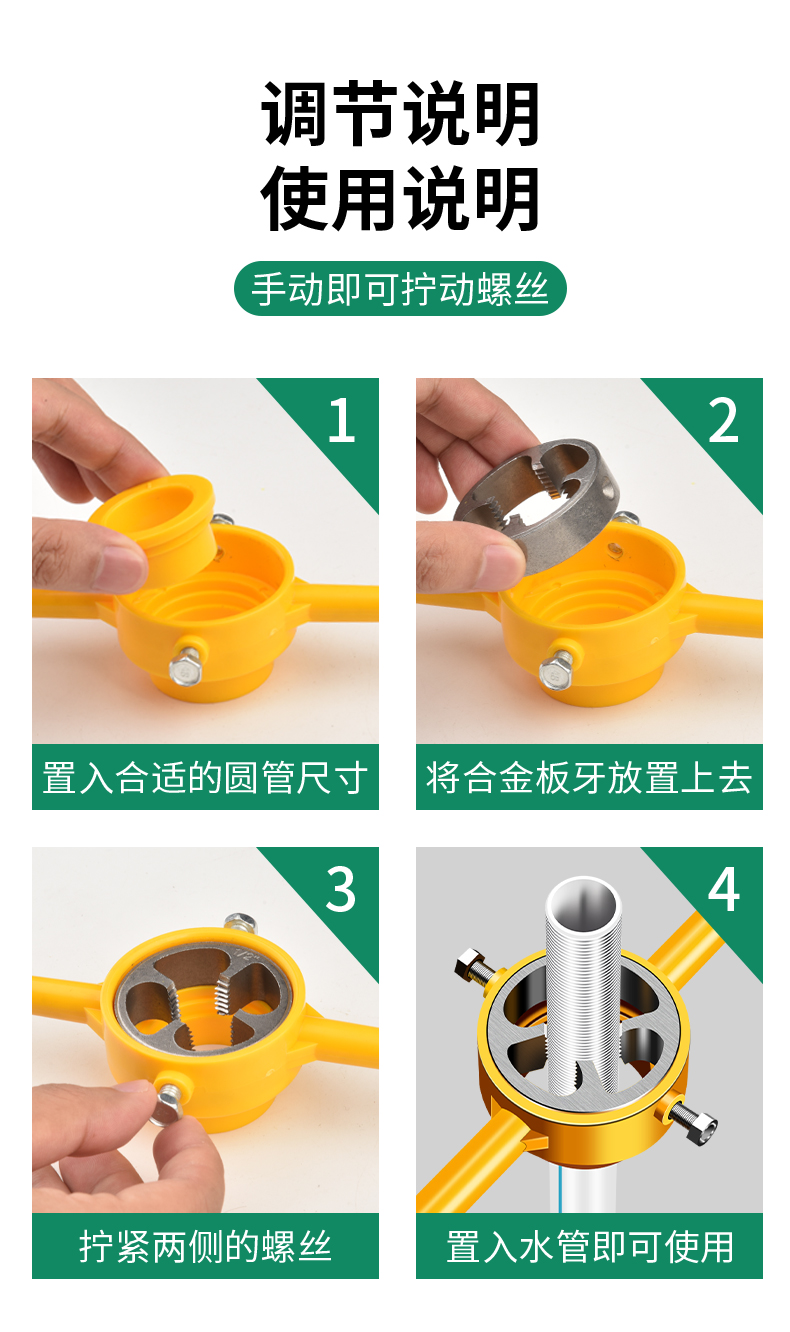 调节说明
使用说明

手动即可拧动螺丝

1

置入合适的圆管尺寸

2

将合金板牙放置上去

3

拧紧两侧的螺丝

4

置入水管即可使用