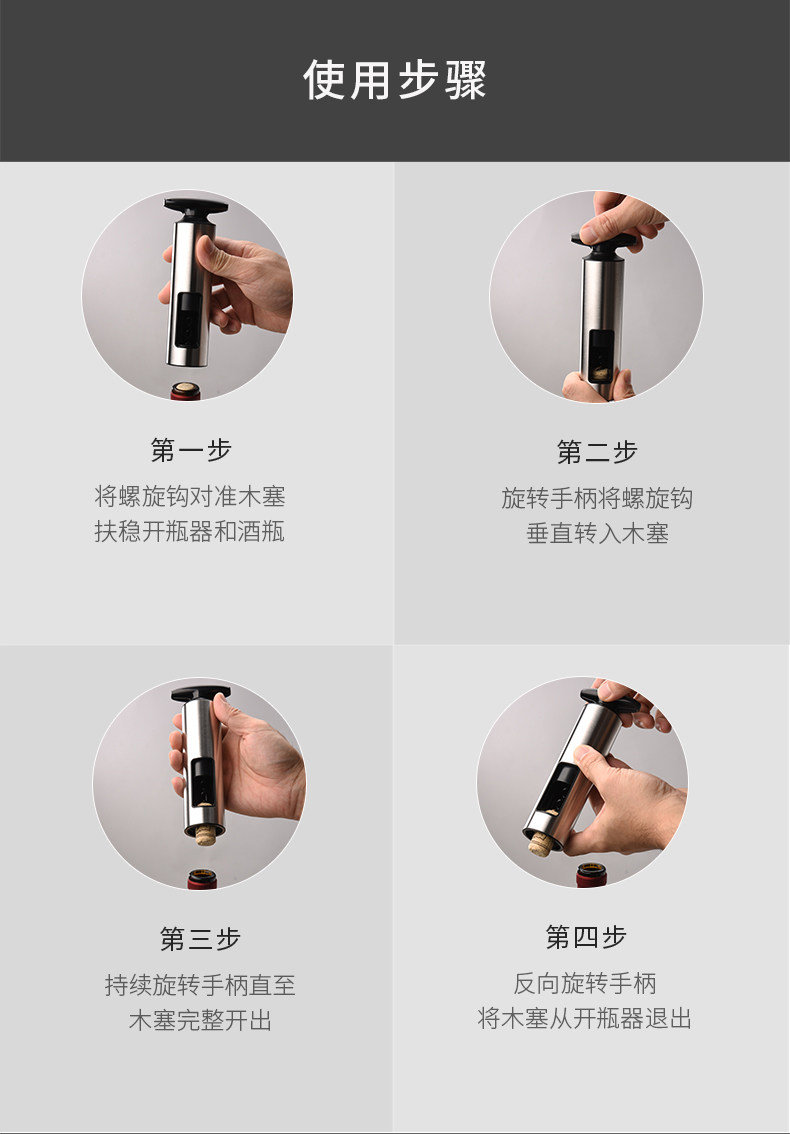 使用步骤

第一步

将螺旋钩对准木塞
扶稳开瓶器和酒瓶

第二步

旋转手柄将螺旋钩
垂直转入木塞

第三步

持续旋转手柄直至
木塞完整开出

第四步

反向旋转手柄
将木塞从开瓶器退出