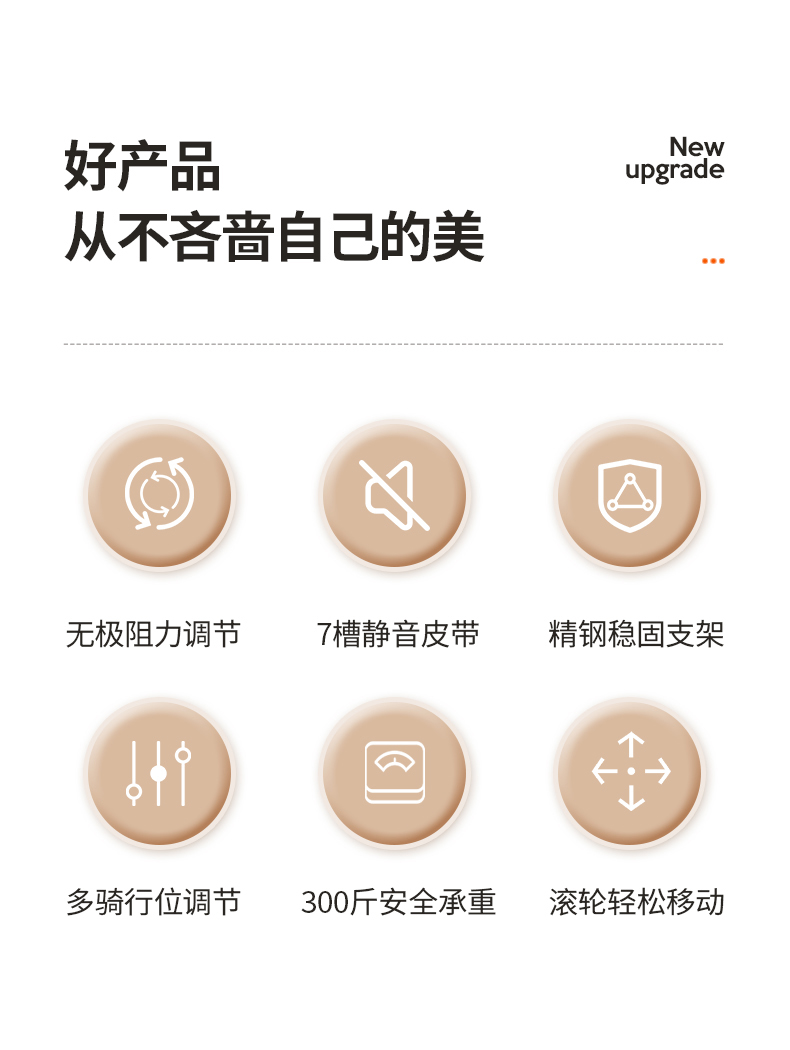 好产品
从不吝啬自己的美

New
upgrade

无极阻力调节

7槽静音皮带

精钢稳固支架

多骑行位调节

300斤安全承重

滚轮轻松移动