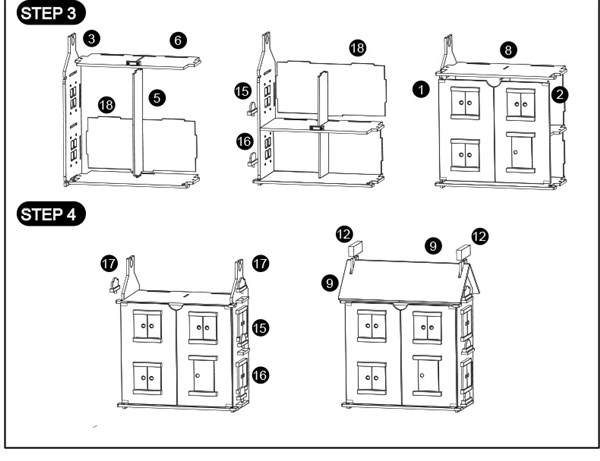 STEP 3

3
6
18
5

18
15
16

8
1
2

STEP 4

17
17
15
16

12
9
12
9