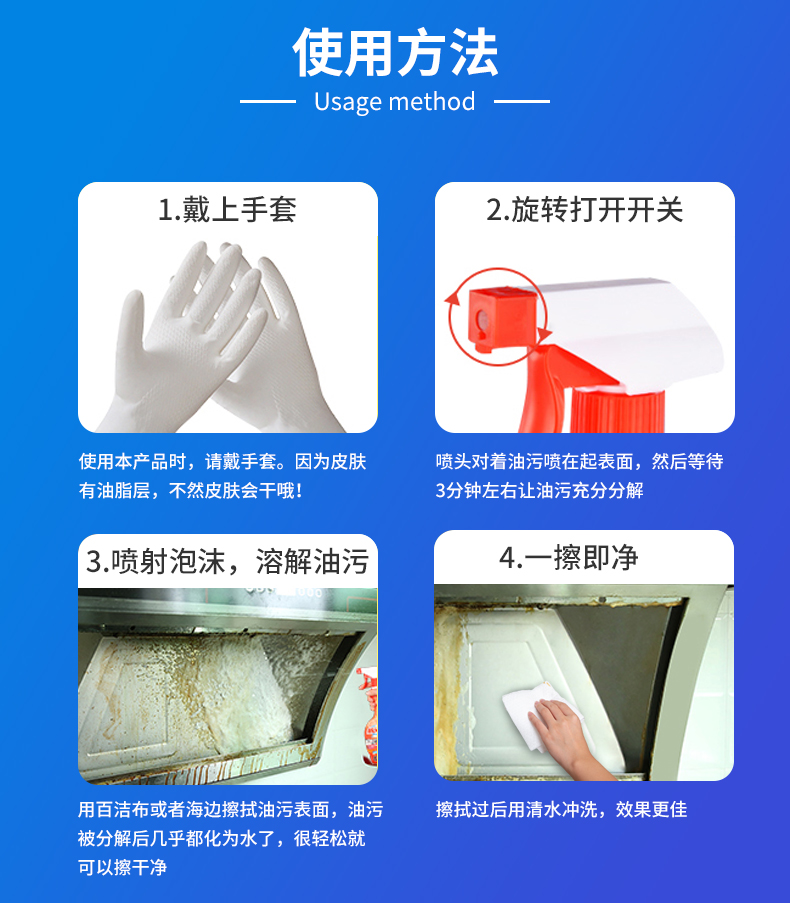 使用方法

Usage method

1.戴上手套

使用本产品时，请戴手套。因为皮肤有油脂层，不然皮肤会干哦！

2.旋转打开开关

喷头对着油污喷在起表面，然后等待3分钟左右让油污充分分解

3.喷射泡沫，溶解油污

用百洁布或者海边擦拭油污表面，油污被分解后几乎都化为水了，很轻松就可以擦干净

4.一擦即净

擦拭过后用清水冲洗，效果更佳