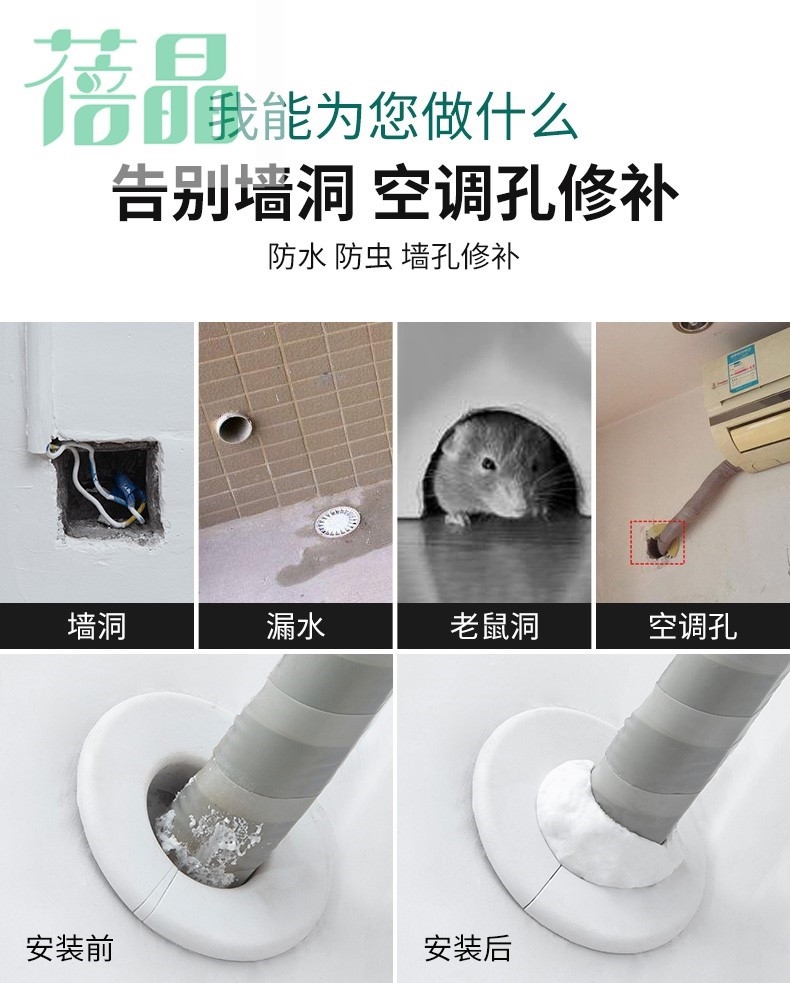 蓓晶

我能为您做什么

告别墙洞 空调孔修补

防水 防虫 墙孔修补

墙洞

漏水

老鼠洞

空调孔

安装前

安装后