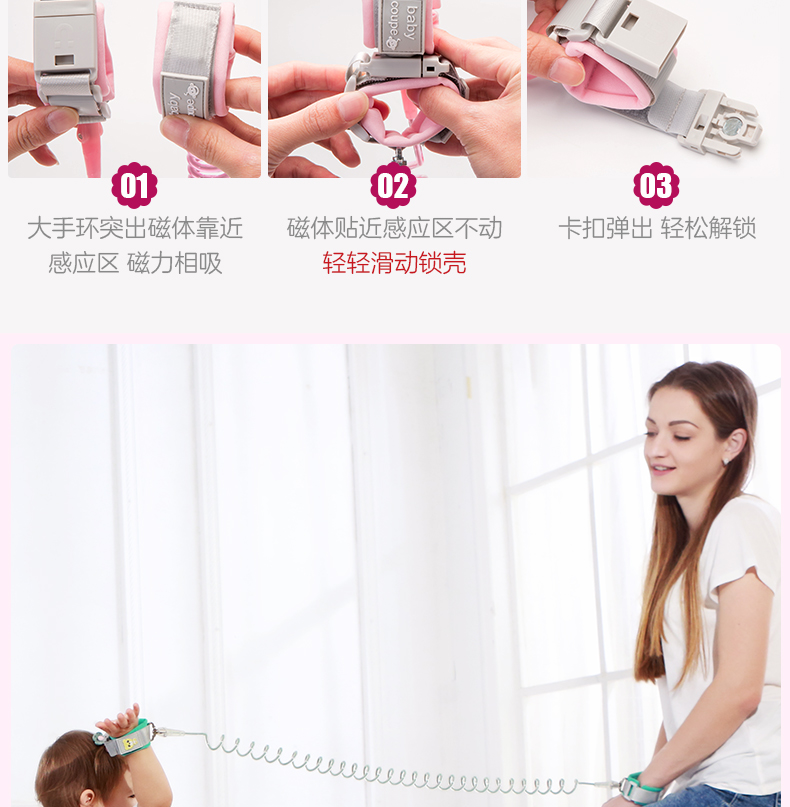 baby
coupe

01
大手环突出磁体靠近感应区 磁力相吸

02
磁体贴近感应区不动
轻轻滑动锁壳

03
卡扣弹出 轻松解锁