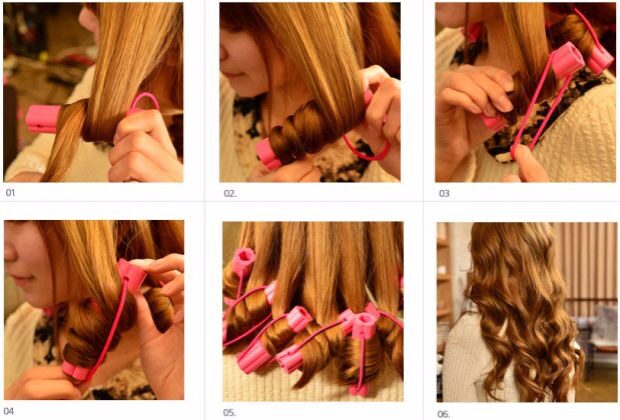 01

02.

03

04

05.

06.