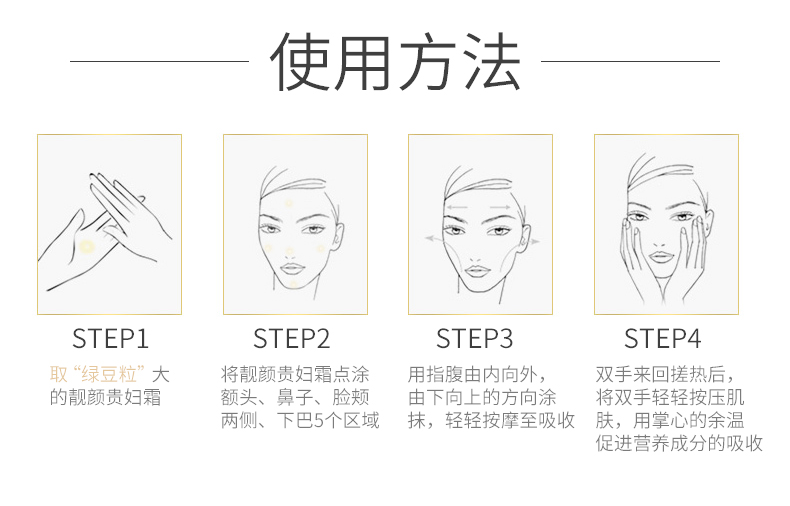 使用方法

STEP1

取“绿豆粒”大的靓颜贵妇霜

STEP2

将靓颜贵妇霜点涂额头、鼻子、脸颊两侧、下巴5个区域

STEP3

用指腹由内向外，由下向上的方向涂抹，轻轻按摩至吸收

STEP4

双手来回搓热后，将双手轻轻按压肌肤，用掌心的余温促进营养成分的吸收