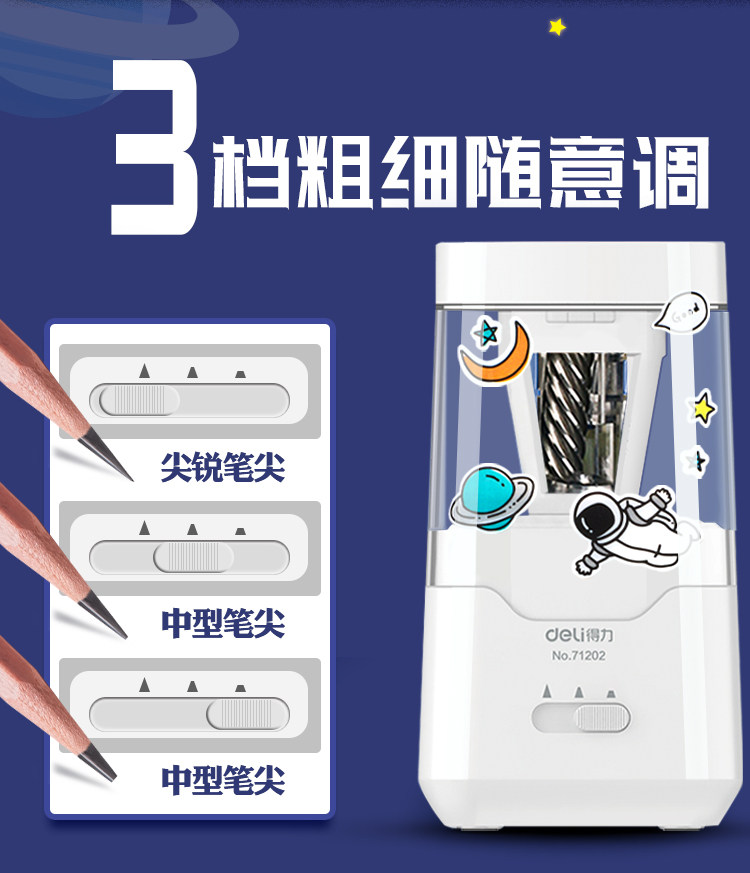 3档粗细随意调

尖锐笔尖

中型笔尖

中型笔尖

Good

deli得力
No.71202