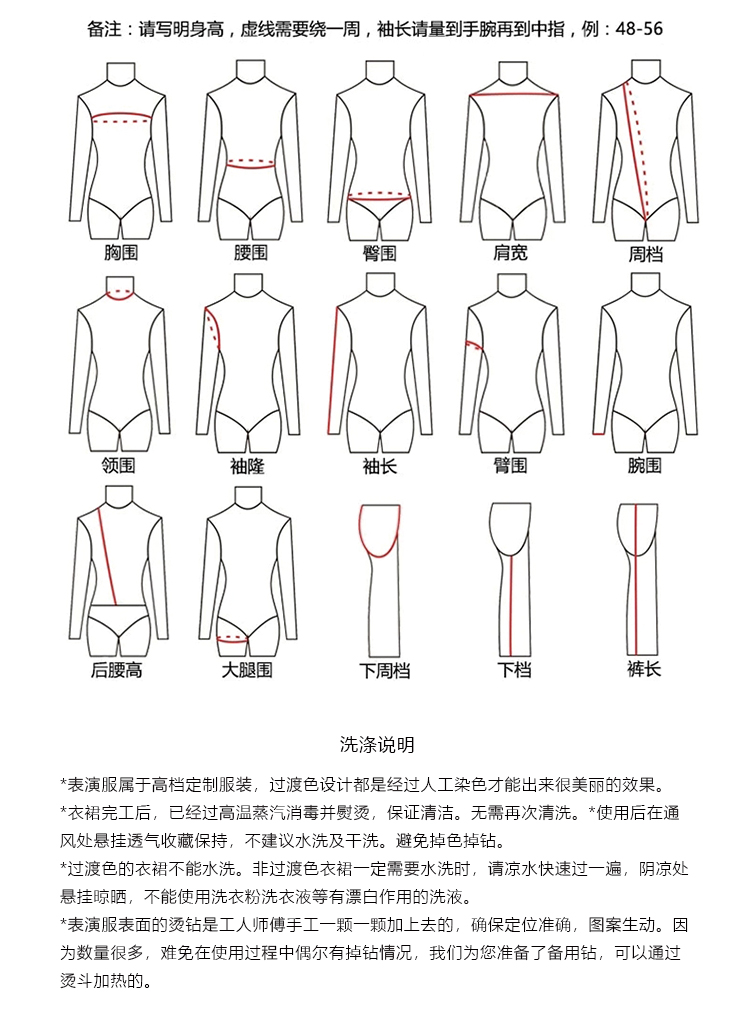 备注：请写明身高，虚线需要绕一周，袖长请量到手腕再到中指，例：48-56

胸围
腰围
臀围
肩宽
周档

领围
袖隆
袖长
臂围
腕围

后腰高
大腿围
下周档
下档
裤长

洗涤说明

*表演服属于高档定制服装，过渡色设计都是经过人工染色才能出来很美丽的效果。

*衣裙完工后，已经过高温蒸汽消毒并熨烫，保证清洁。无需再次清洗。*使用后在通风处悬挂透气收藏保持，不建议水洗及干洗。避免掉色掉钻。

*过渡色的衣裙不能水洗。非过渡色衣裙一定需要水洗时，请凉水快速过一遍，阴凉处悬挂晾晒，不能使用洗衣粉洗衣液等有漂白作用的洗液。

*表演服表面的烫钻是工人师傅手工一颗一颗加上去的，确保定位准确，图案生动。因为数量很多，难免在使用过程中偶尔有掉钻情况，我们为您准备了备用钻，可以通过烫斗加热的。