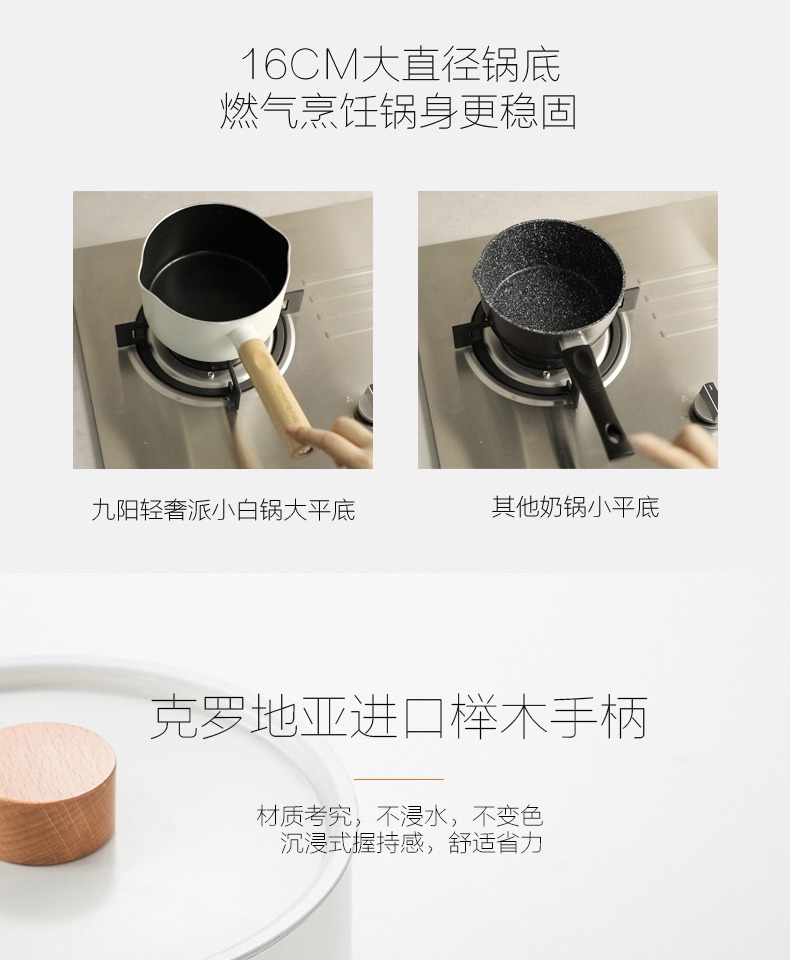 16CM大直径锅底
燃气烹饪锅身更稳固

九阳轻奢派小白锅大平底

其他奶锅小平底

克罗地亚进口榉木手柄

材质考究，不浸水，不变色
沉浸式握持感，舒适省力