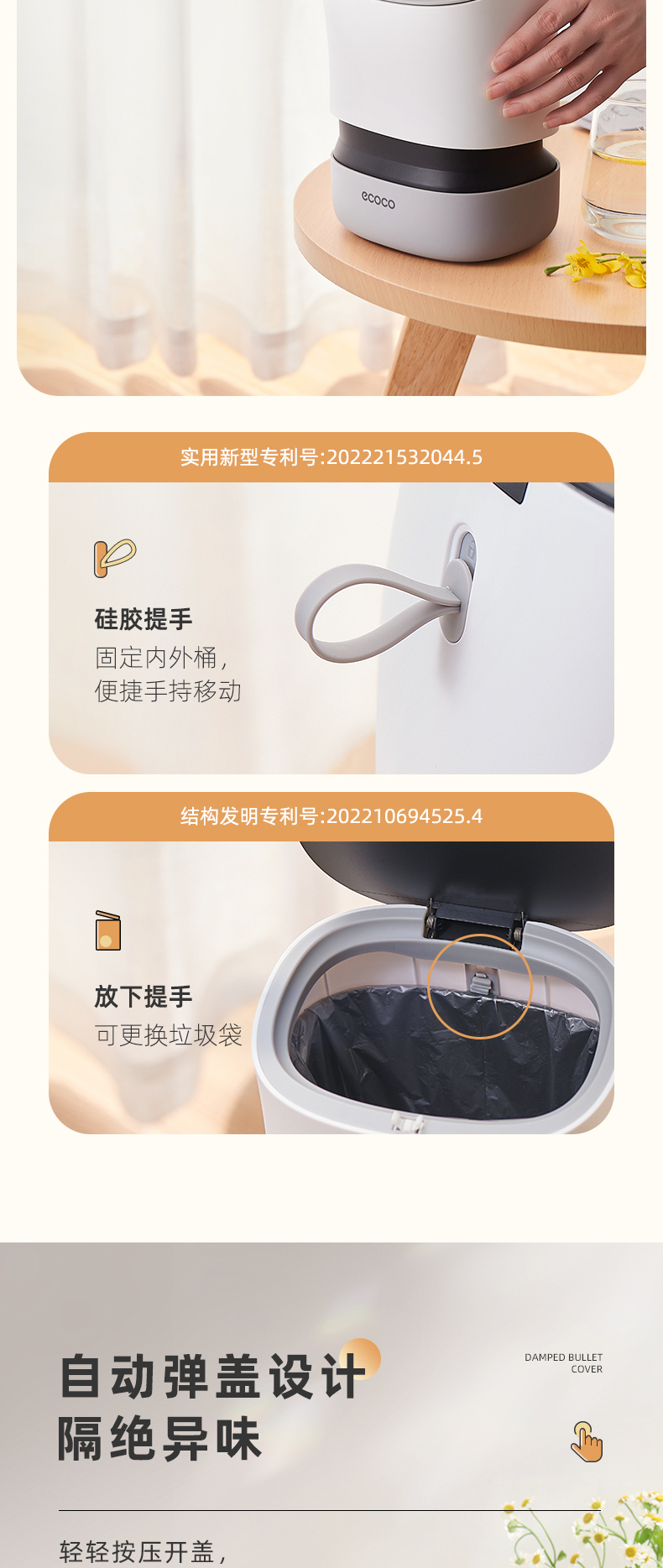 ecoco

实用新型专利号:202221532044.5

硅胶提手
固定内外桶，
便捷手持移动

结构发明专利号:202210694525.4

放下提手
可更换垃圾袋

自动弹盖设计
隔绝异味

DAMPED BULLET COVER

轻轻按压开盖，