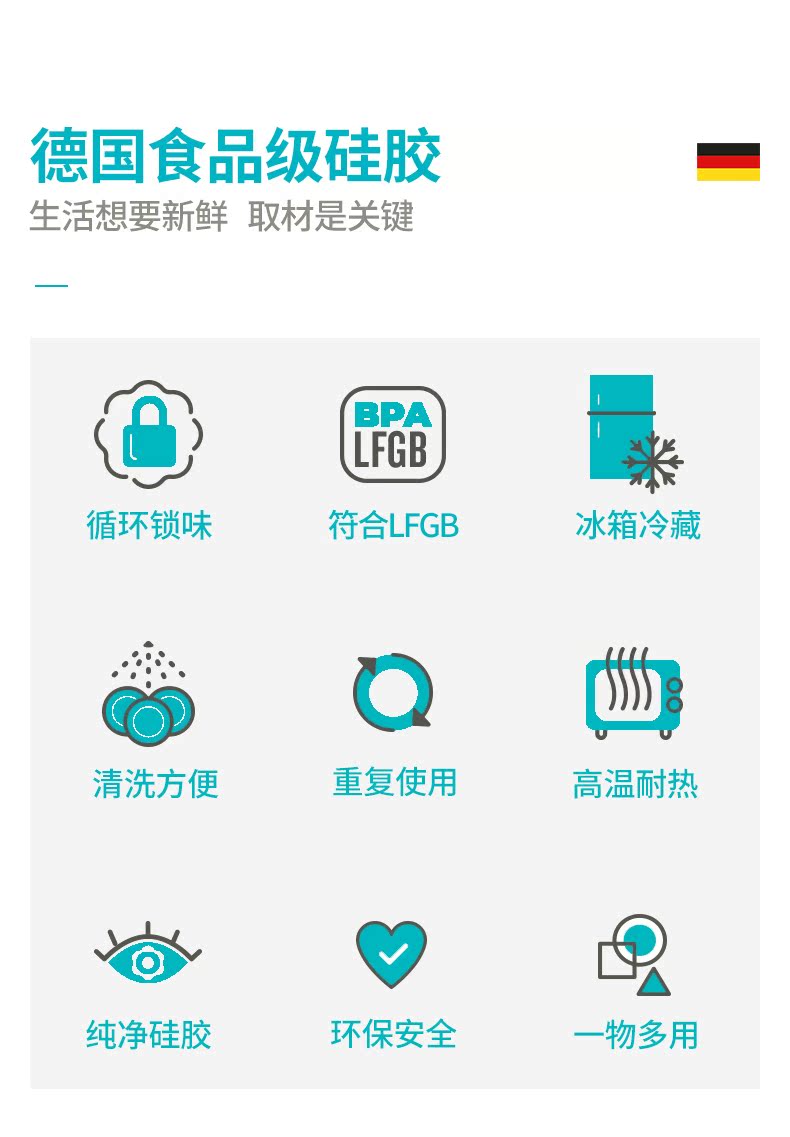 德国食品级硅胶

生活想要新鲜 取材是关键

BPA
LFGB

循环锁味

符合LFGB

冰箱冷藏

清洗方便

重复使用

高温耐热

纯净硅胶

环保安全

一物多用