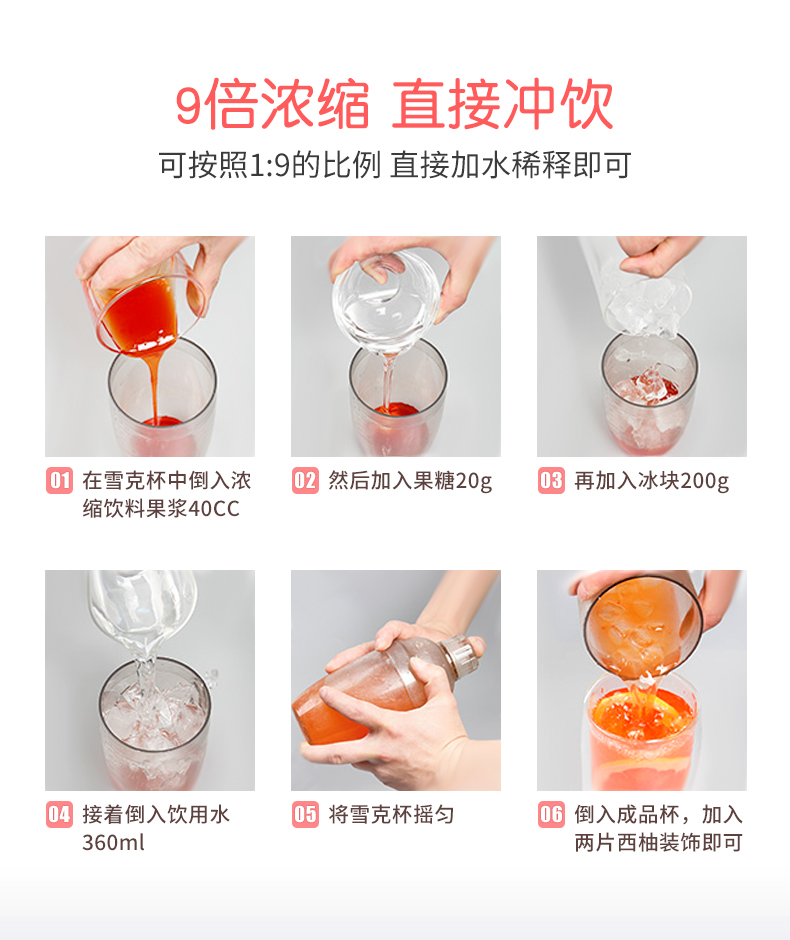 9倍浓缩 直接冲饮

可按照1:9的比例 直接加水稀释即可

01 在雪克杯中倒入浓缩饮料果浆40CC

02 然后加入果糖20g

03 再加入冰块200g

04 接着倒入饮用水360ml

05 将雪克杯摇匀

06 倒入成品杯，加入两片西柚装饰即可