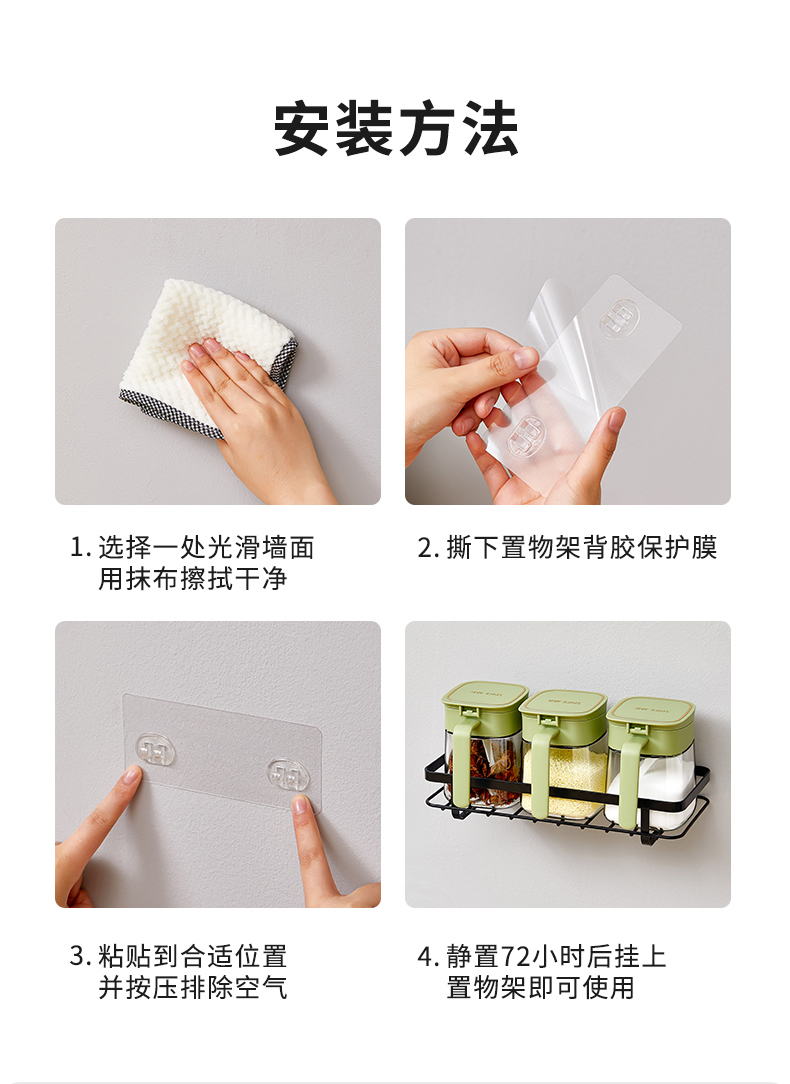 安装方法

1. 选择一处光滑墙面
用抹布擦拭干净

2. 撕下置物架背胶保护膜

3. 粘贴到合适位置
并按压排除空气

4. 静置72小时后挂上
置物架即可使用