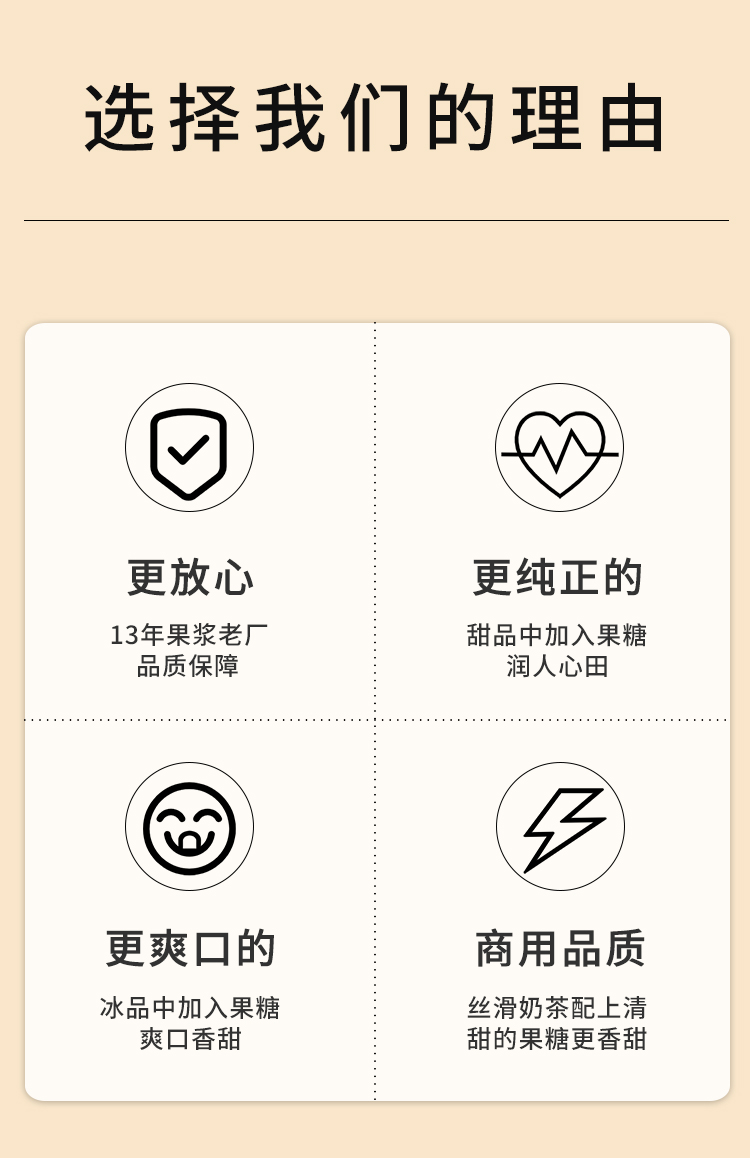 选择我们的理由

更放心

13年果浆老厂
品质保障

更纯正的

甜品中加入果糖
润人心田

更爽口的

冰品中加入果糖
爽口香甜

商用品质

丝滑奶茶配上清
甜的果糖更香甜