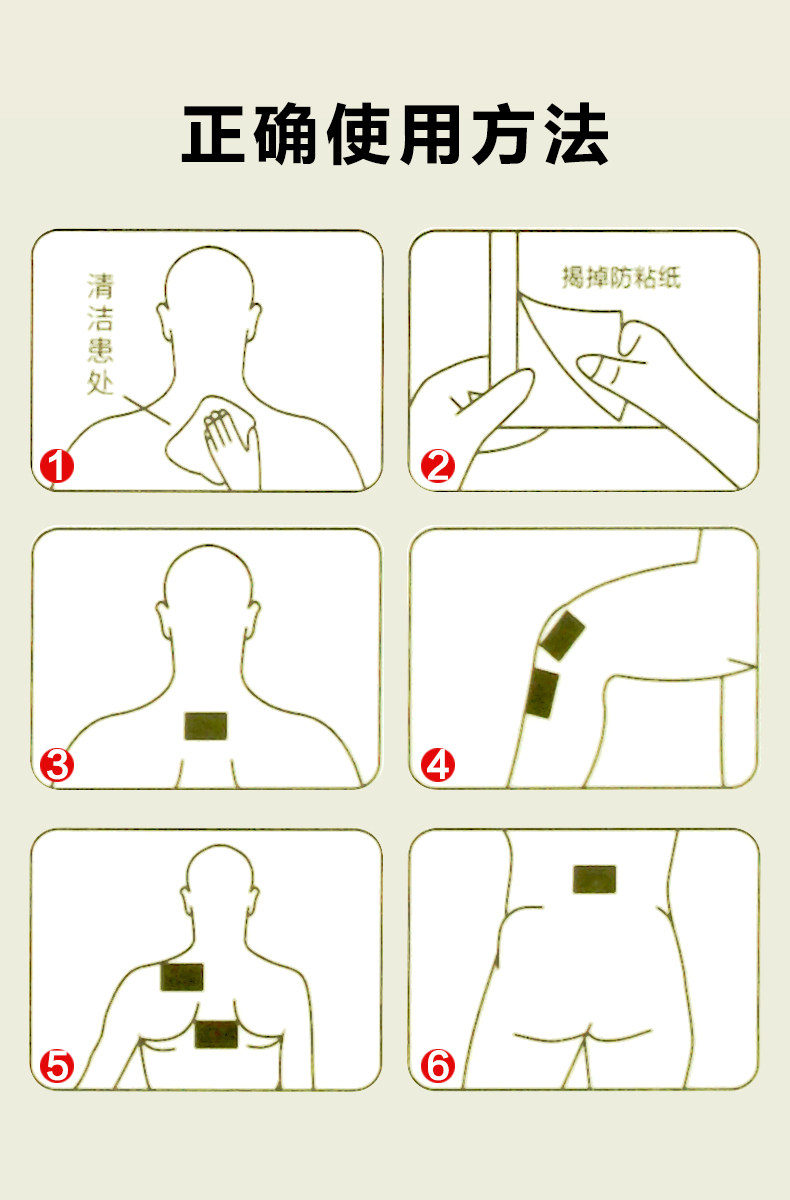 正确使用方法

清洁患处

1

揭掉防粘纸

2

3

4

5

6