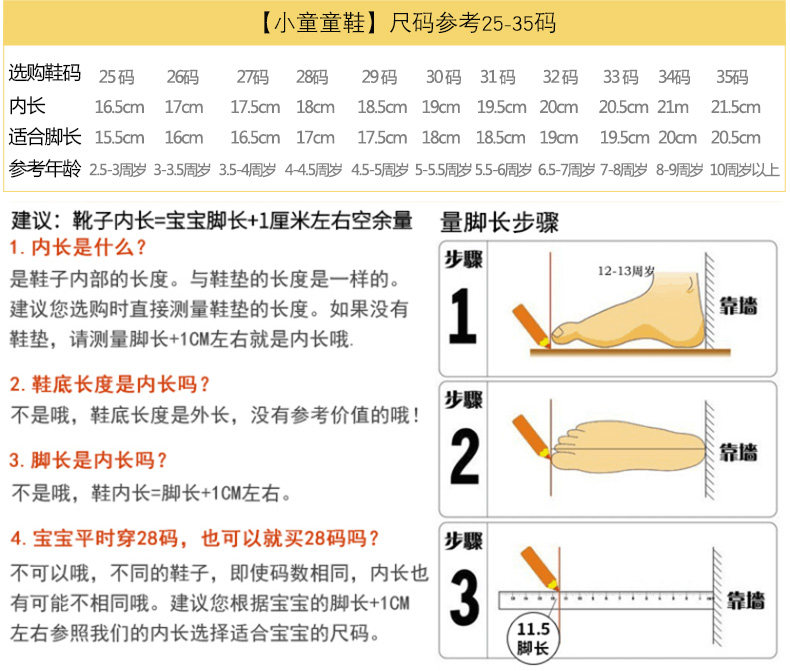 【小童童鞋】尺码参考25-35码

| 选购鞋码 | 25码 | 26码 | 27码 | 28码 | 29码 | 30码 | 31码 | 32码 | 33码 | 34码 | 35码 |
|---|---|---|---|---|---|---|---|---|---|---|---|
| 内长 | 16.5cm | 17cm | 17.5cm | 18cm | 18.5cm | 19cm | 19.5cm | 20cm | 20.5cm | 21m | 21.5cm |
| 适合脚长 | 15.5cm | 16cm | 16.5cm | 17cm | 17.5cm | 18cm | 18.5cm | 19cm | 19.5cm | 20cm | 20.5cm |
| 参考年龄 | 2.5-3周岁 | 3-3.5周岁 | 3.5-4周岁 | 4-4.5周岁 | 4.5-5周岁 | 5-5.5周岁 | 5.5-6周岁 | 6.5-7周岁 | 7-8周岁 | 8-9周岁 | 10周岁以上 |

建议：靴子内长=宝宝脚长+1厘米左右空余量

1. 内长是什么？
是鞋子内部的长度。与鞋垫的长度是一样的。建议您选购时直接测量鞋垫的长度。如果没有鞋垫，请测量脚长+1CM左右就是内长哦.

2. 鞋底长度是内长吗？
不是哦，鞋底长度是外长，没有参考价值的哦！

3. 脚长是内长吗？
不是哦，鞋内长=脚长+1CM左右。

4. 宝宝平时穿28码，也可以就买28码吗？
不可以哦，不同的鞋子，即使码数相同，内长也有可能不相同哦。建议您根据宝宝的脚长+1CM左右参照我们的内长选择适合宝宝的尺码。

量脚长步骤

步骤 1
12-13周岁
靠墙

步骤 2
靠墙

步骤 3
靠墙
11.5
脚长