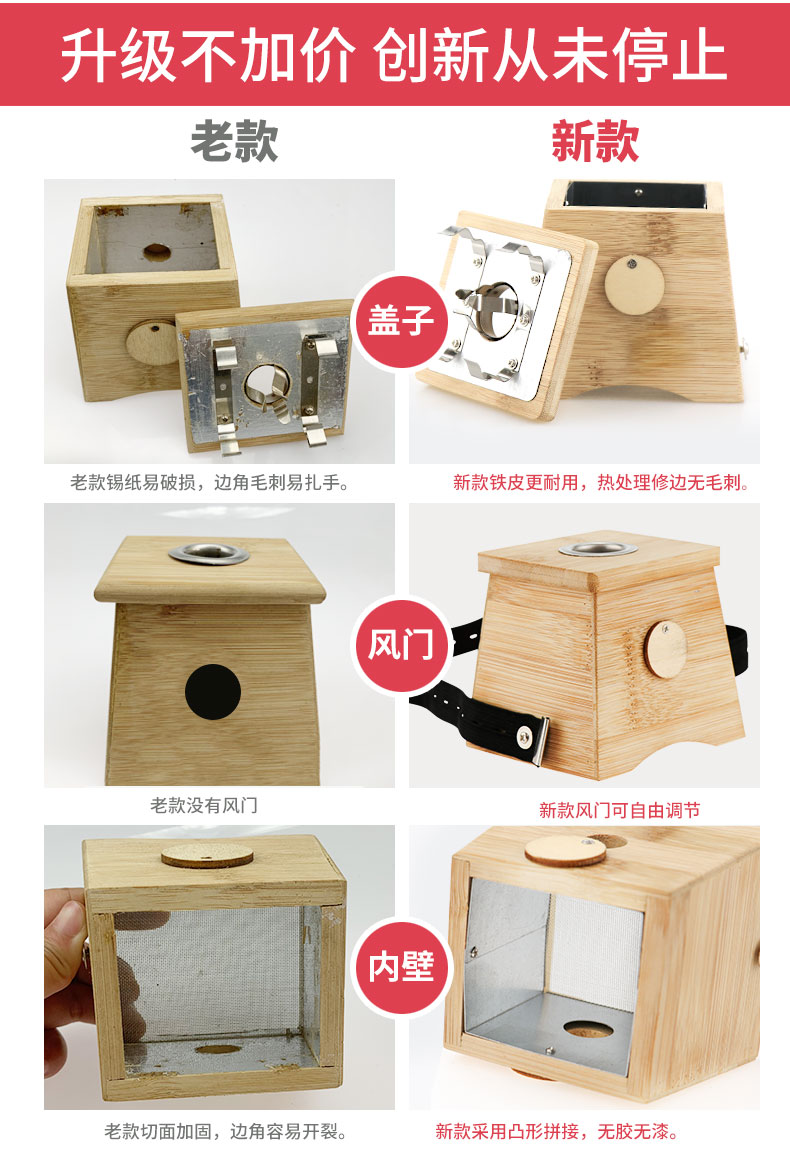 升级不加价 创新从未停止

老款

新款

盖子

老款锡纸易破损，边角毛刺易扎手。

新款铁皮更耐用，热处理修边无毛刺。

风门

老款没有风门

新款风门可自由调节

内壁

老款切面加固，边角容易开裂。

新款采用凸形拼接，无胶无漆。