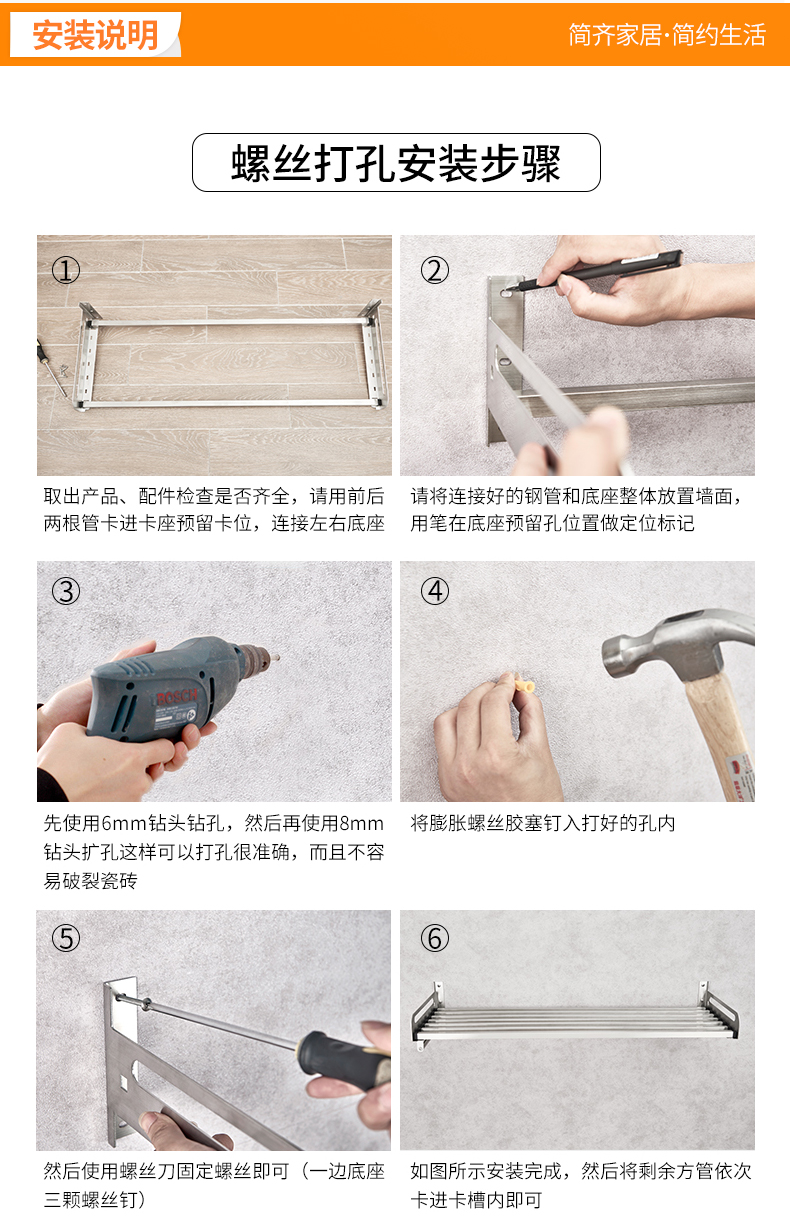 安装说明

简齐家居·简约生活

螺丝打孔安装步骤

①

取出产品、配件检查是否齐全，请用前后两根管卡进卡座预留卡位，连接左右底座

②

请将连接好的钢管和底座整体放置墙面，用笔在底座预留孔位置做定位标记

③

BOSCH

先使用6mm钻头钻孔，然后再使用8mm钻头扩孔这样可以打孔很准确，而且不容易破裂瓷砖

④

将膨胀螺丝胶塞钉入打好的孔内

⑤

然后使用螺丝刀固定螺丝即可（一边底座三颗螺丝钉）

⑥

如图所示安装完成，然后将剩余方管依次卡进卡槽内即可