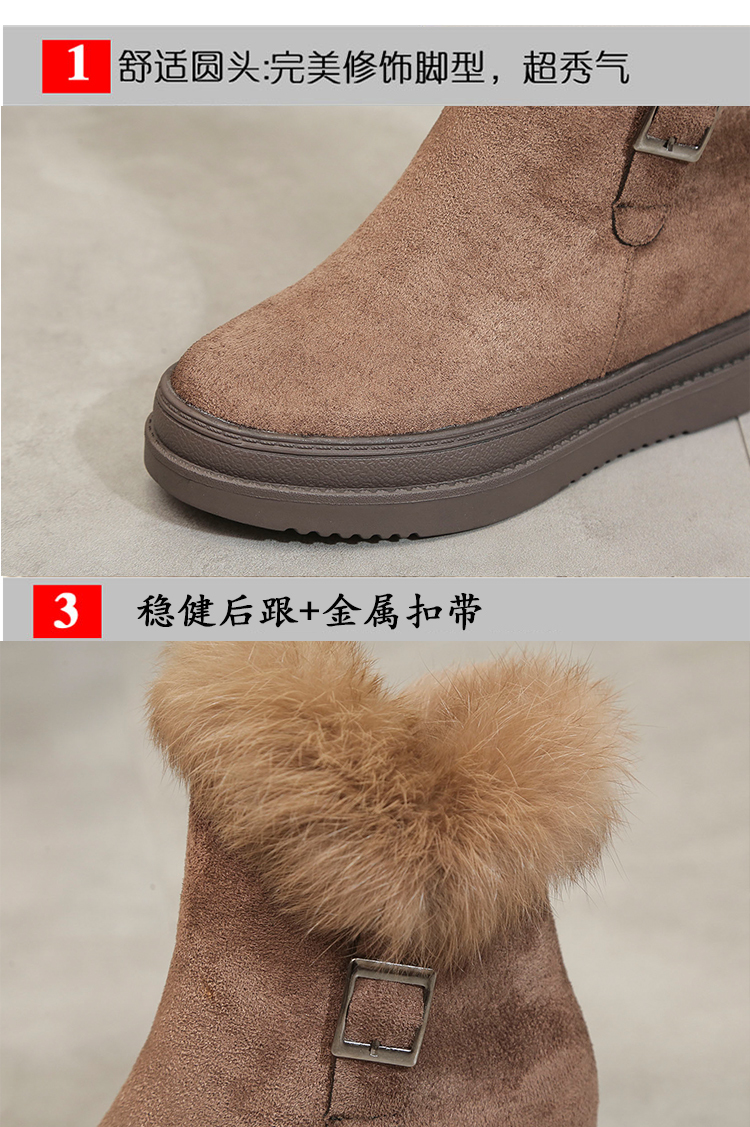 1 舒适圆头:完美修饰脚型，超秀气

3 稳健后跟+金属扣带