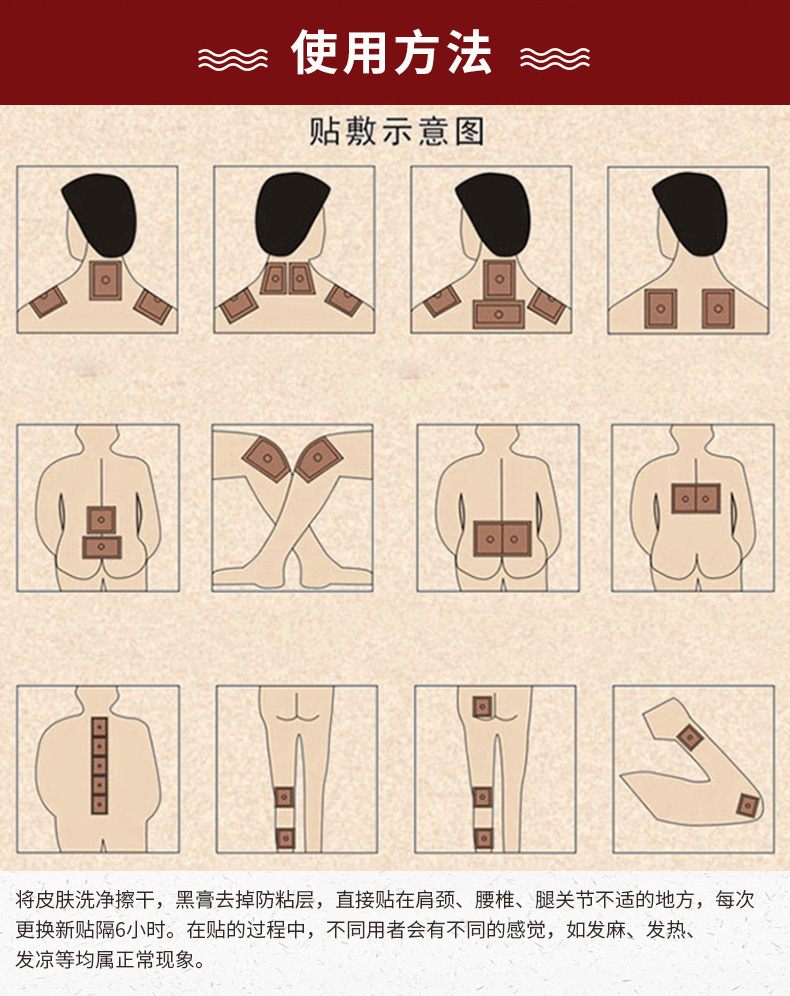 使用方法

贴敷示意图

将皮肤洗净擦干，黑膏去掉防粘层，直接贴在肩颈、腰椎、腿关节不适的地方，每次更换新贴隔6小时。在贴的过程中，不同用者会有不同的感觉，如发麻、发热、发凉等均属正常现象。