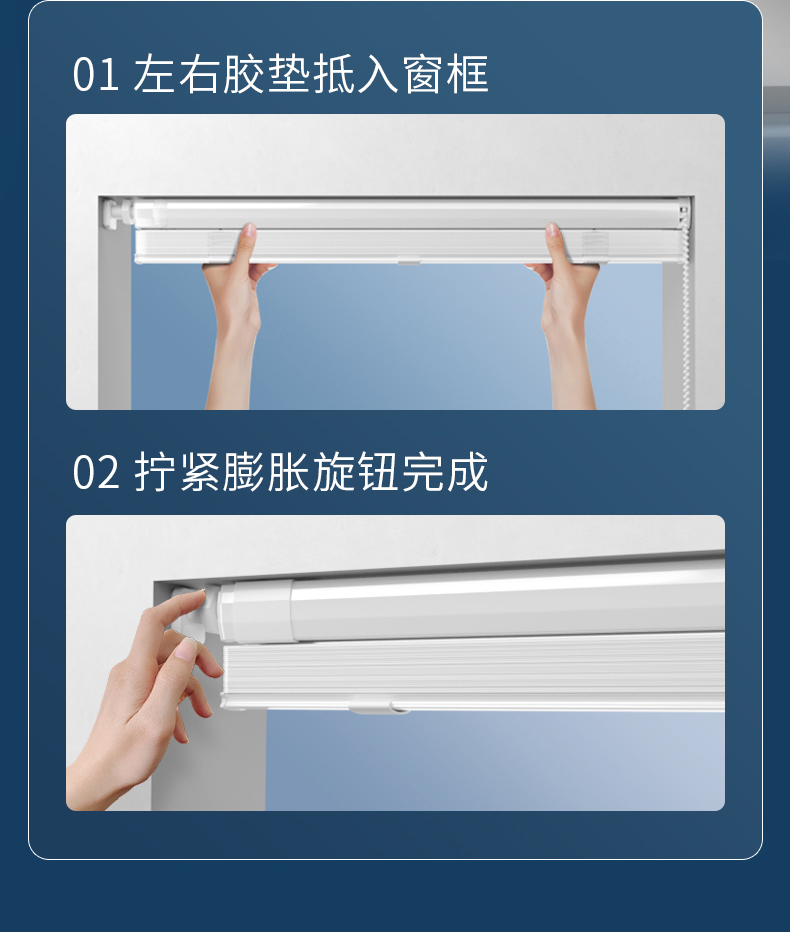 01 左右胶垫抵入窗框

02 拧紧膨胀旋钮完成