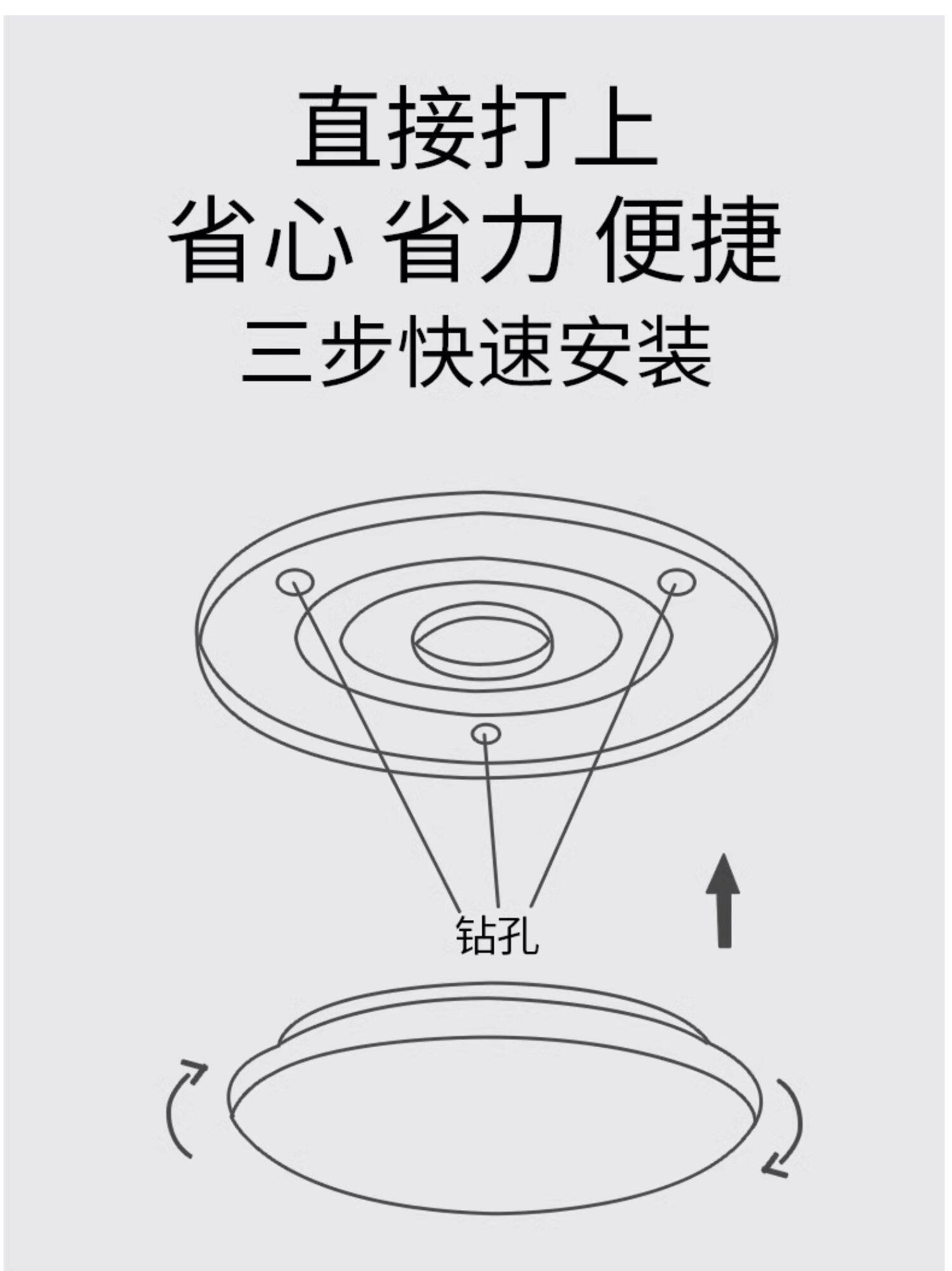 直接打上
省心 省力 便捷
三步快速安装

钻孔