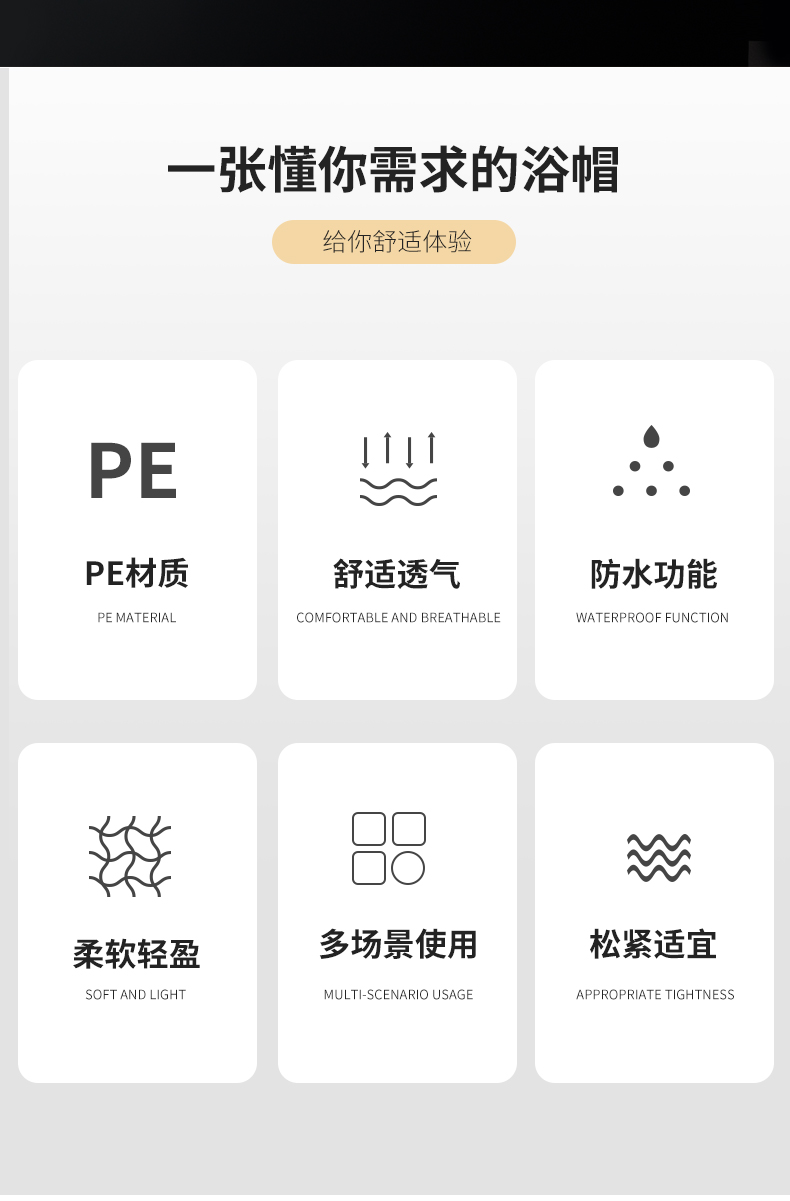 一张懂你需求的浴帽

给你舒适体验

PE

PE材质

PE MATERIAL

舒适透气

COMFORTABLE AND BREATHABLE

防水功能

WATERPROOF FUNCTION

柔软轻盈

SOFT AND LIGHT

多场景使用

MULTI-SCENARIO USAGE

松紧适宜

APPROPRIATE TIGHTNESS