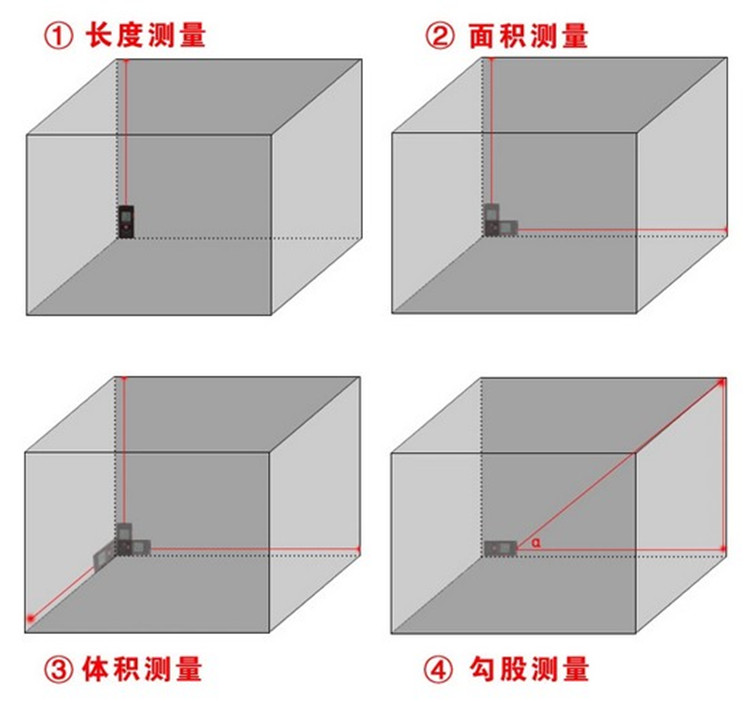 ① 长度测量

② 面积测量

α

③ 体积测量

④ 勾股测量