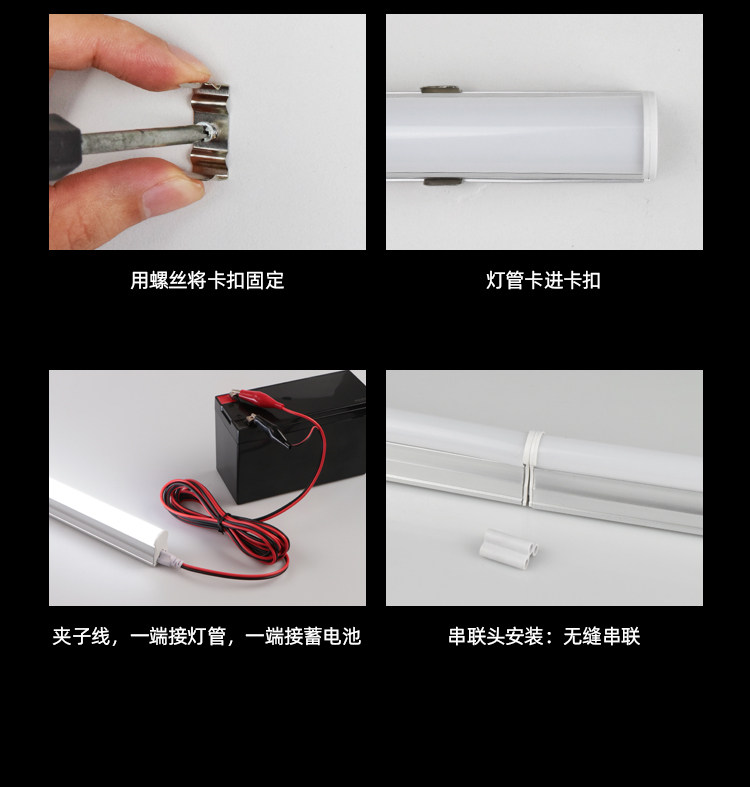 用螺丝将卡扣固定

灯管卡进卡扣

夹子线，一端接灯管，一端接蓄电池

串联头安装：无缝串联