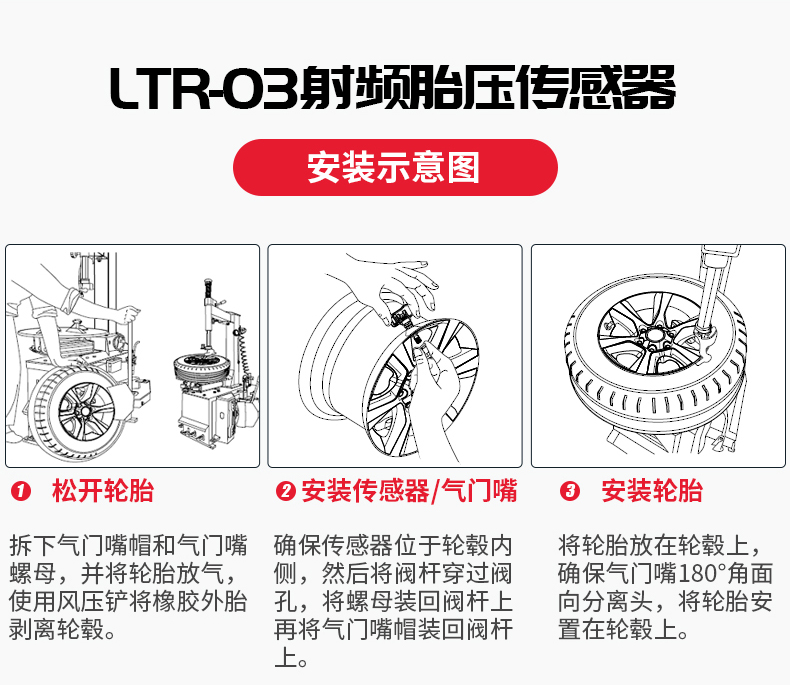 LTR-03射频胎压传感器

安装示意图

❶ 松开轮胎

拆下气门嘴帽和气门嘴螺母，并将轮胎放气，使用风压铲将橡胶外胎剥离轮毂。

❷ 安装传感器/气门嘴

确保传感器位于轮毂内侧，然后将阀杆穿过阀孔，将螺母装回阀杆上再将气门嘴帽装回阀杆上。

❸ 安装轮胎

将轮胎放在轮毂上，确保气门嘴180°角面向分离头，将轮胎安置在轮毂上。