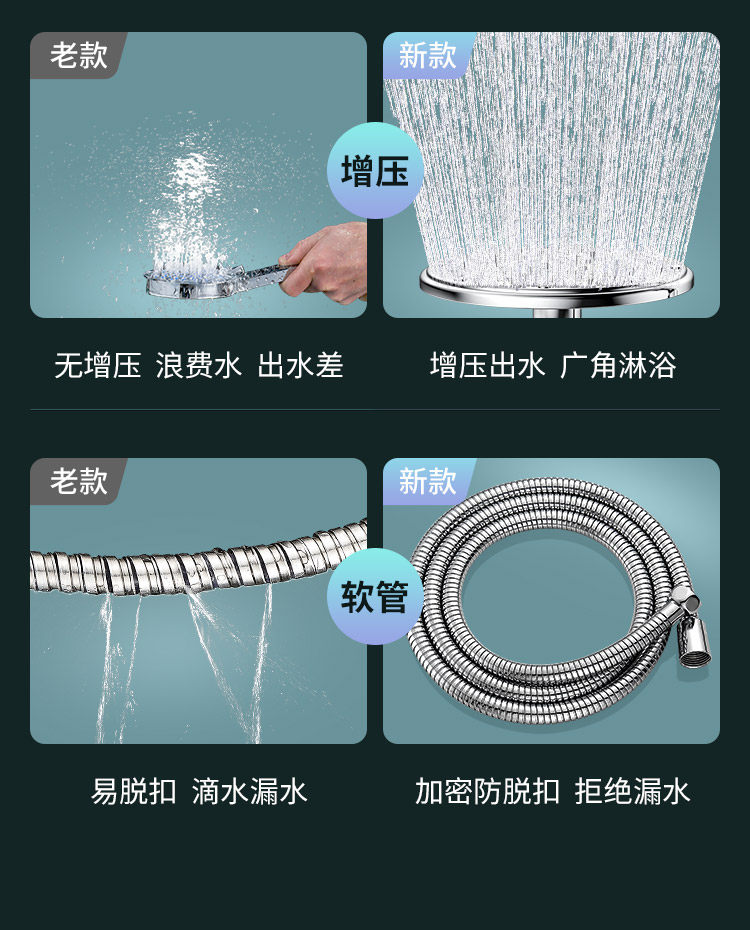 老款

增压

新款

无增压 浪费水 出水差

增压出水 广角淋浴

老款

软管

新款

易脱扣 滴水漏水

加密防脱扣 拒绝漏水