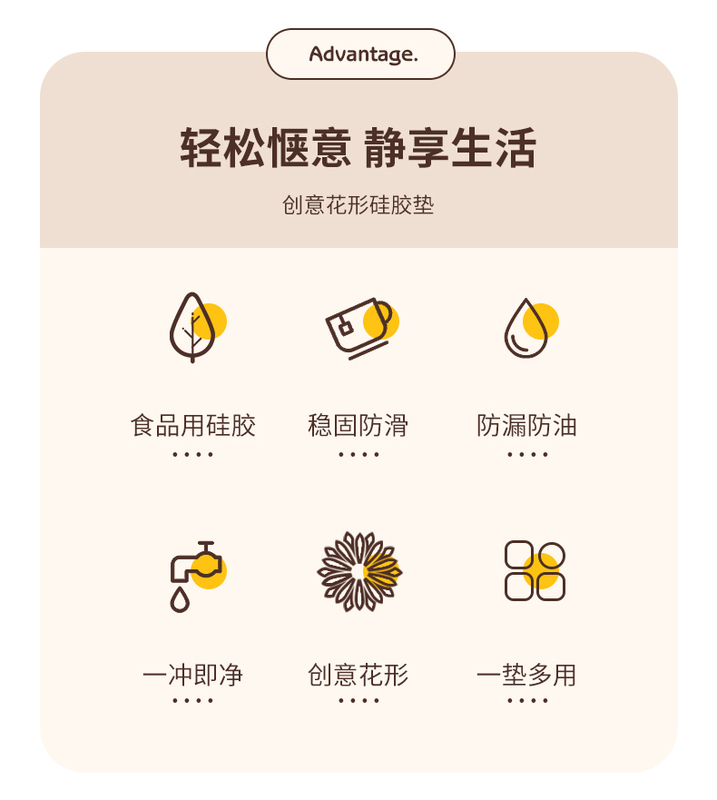 Advantage.

轻松惬意 静享生活

创意花形硅胶垫

食品用硅胶

稳固防滑

防漏防油

一冲即净

创意花形

一垫多用