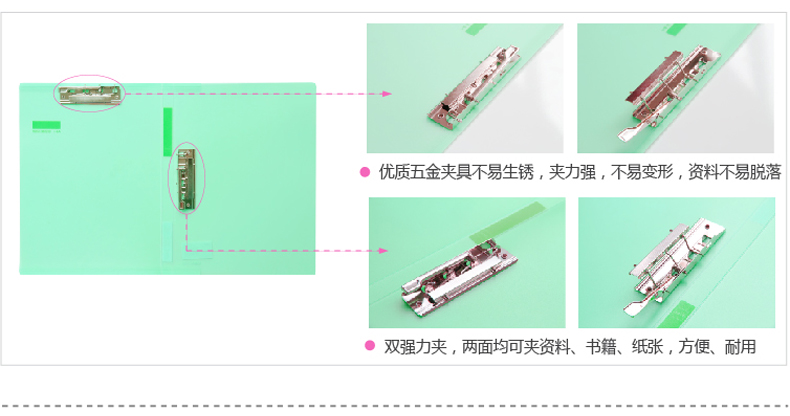 ● 优质五金夹具不易生锈，夹力强，不易变形，资料不易脱落

● 双强力夹，两面均可夹资料、书籍、纸张，方便、耐用